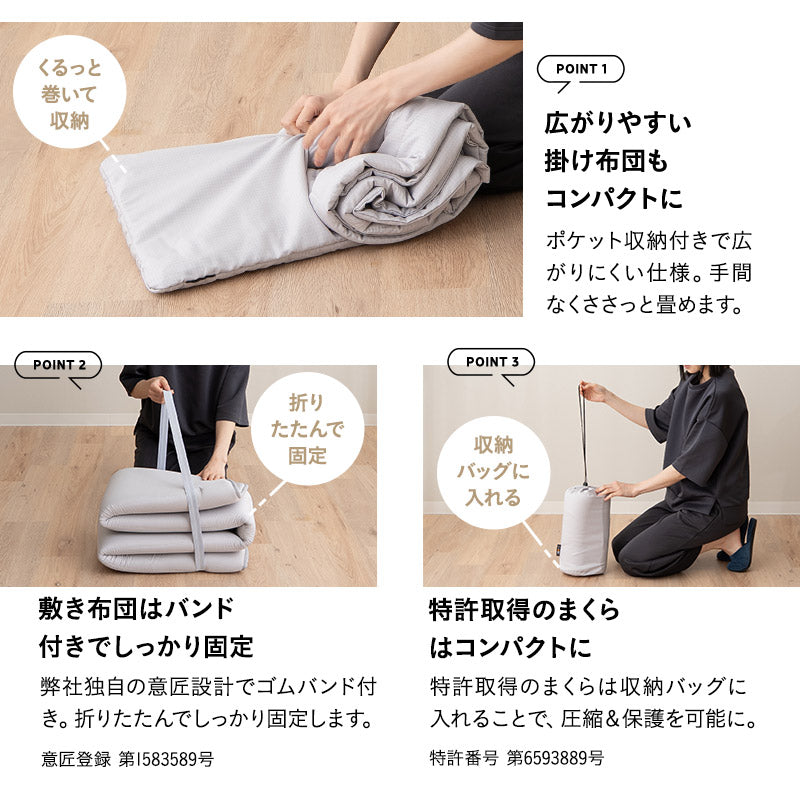 くるっと巻いて収納

POINT 1

広がりやすい掛け布団もコンパクトに

ポケット収納付きで広がりにくい仕様。手間なくささっと畳めます。

POINT 2

折りたたんで固定

敷き布団はバンド付きでしっかり固定

弊社独自の意匠設計でゴムバンド付き。折りたたんでしっかり固定します。

意匠登録 第1583589号

POINT 3

収納バッグに入れる

特許取得のまくらはコンパクトに

特許取得のまくらは収納バッグに入れることで、圧縮&保護を可能に。

特許番号 第6593889号