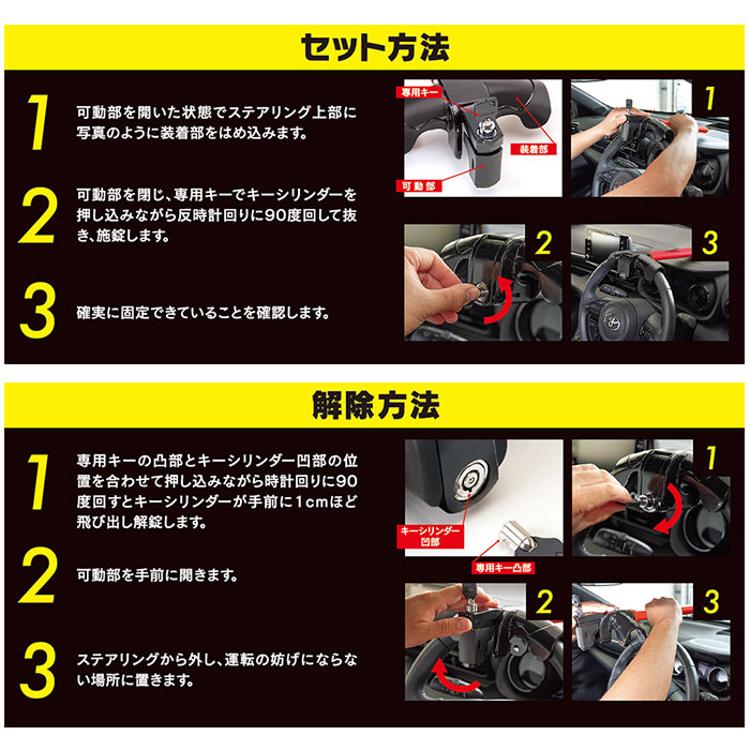 セット方法

1
可動部を開いた状態でステアリング上部に写真のように装着部をはめ込みます。

2
可動部を閉じ、専用キーでキーシリンダーを押し込みながら反時計回りに90度回して抜き、施錠します。

3
確実に固定できていることを確認します。

専用キー
装着部
可動部
1
2
3

解除方法

1
専用キーの凸部とキーシリンダー凹部の位置を合わせて押し込みながら時計回りに90度回すとキーシリンダーが手前に1cmほど飛び出し解錠します。

2
可動部を手前に開きます。

3
ステアリングから外し、運転の妨げにならない場所に置きます。

キーシリンダー凹部
専用キー凸部
1
2
3