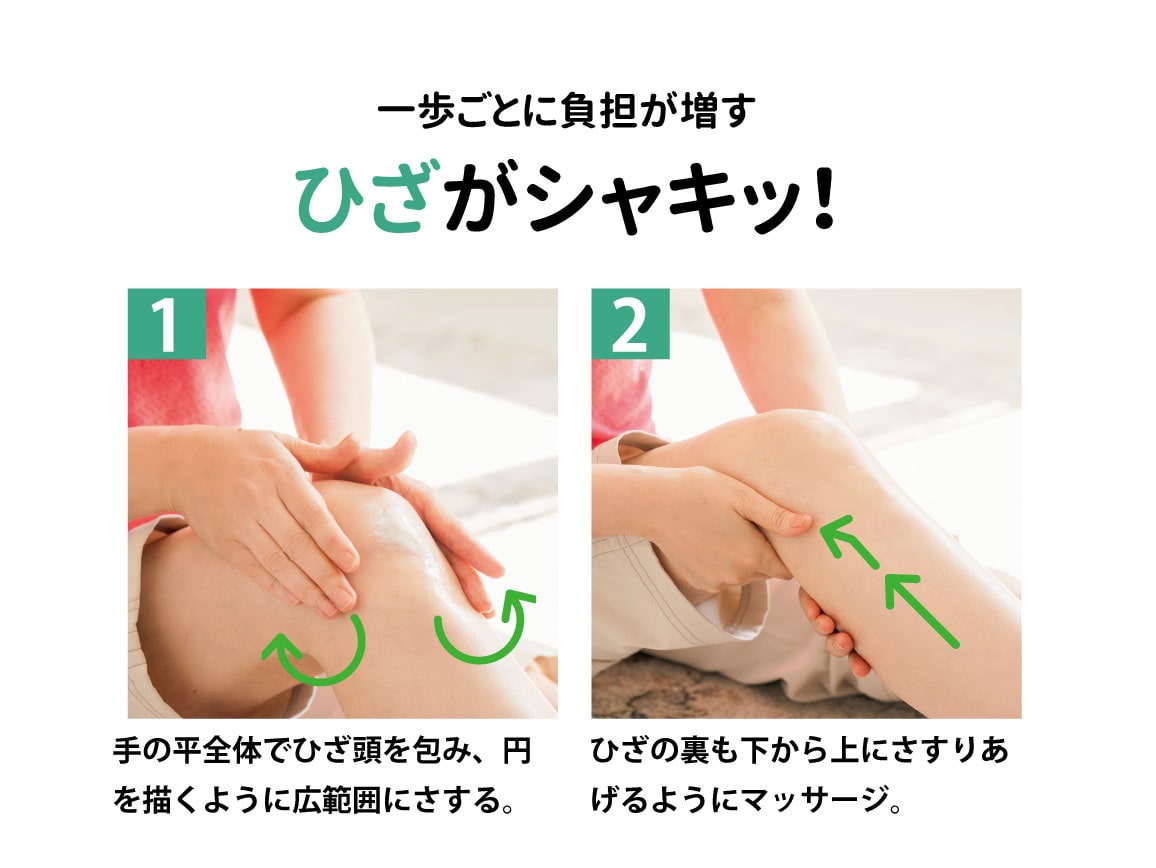 一歩ごとに負担が増す

ひざがシャキッ!

1

手の平全体でひざ頭を包み、円を描くように広範囲にさする。

2

ひざの裏も下から上にさすりあげるようにマッサージ。