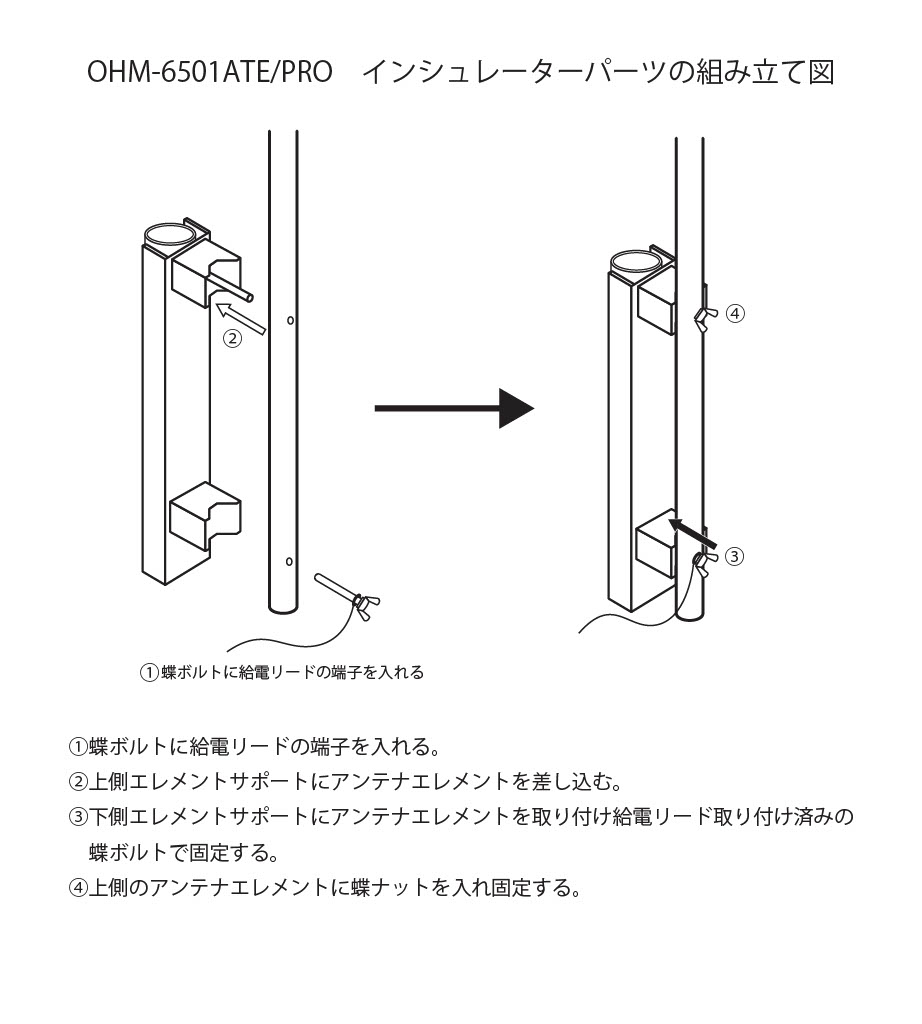 OHM-6501ATE/PRO　インシュレーターパーツの組み立て図

②

④

③

①蝶ボルトに給電リードの端子を入れる

①蝶ボルトに給電リードの端子を入れる。
②上側エレメントサポートにアンテナエレメントを差し込む。
③下側エレメントサポートにアンテナエレメントを取り付け給電リード取り付け済みの蝶ボルトで固定する。
④上側のアンテナエレメントに蝶ナットを入れ固定する。