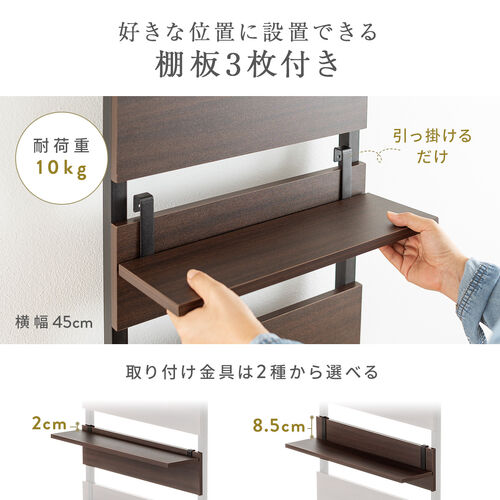 好きな位置に設置できる
棚板3枚付き

耐荷重
10kg

引っ掛けるだけ

横幅45cm

取り付け金具は2種から選べる

2cm

8.5cm