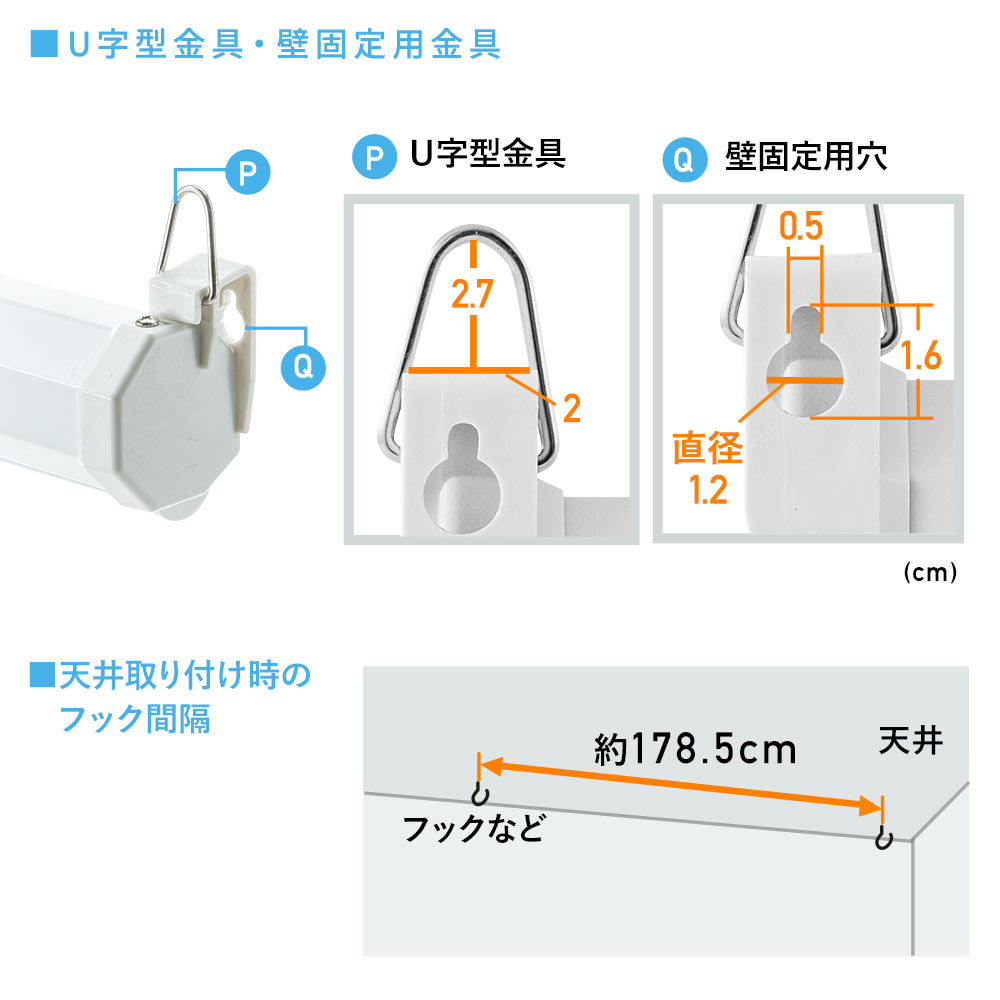 ■U字型金具・壁固定用金具

P

Q

P U字型金具

2.7

2

Q 壁固定用穴

0.5

1.6

直径 1.2

(cm)

■天井取り付け時のフック間隔

約178.5cm

天井

フックなど