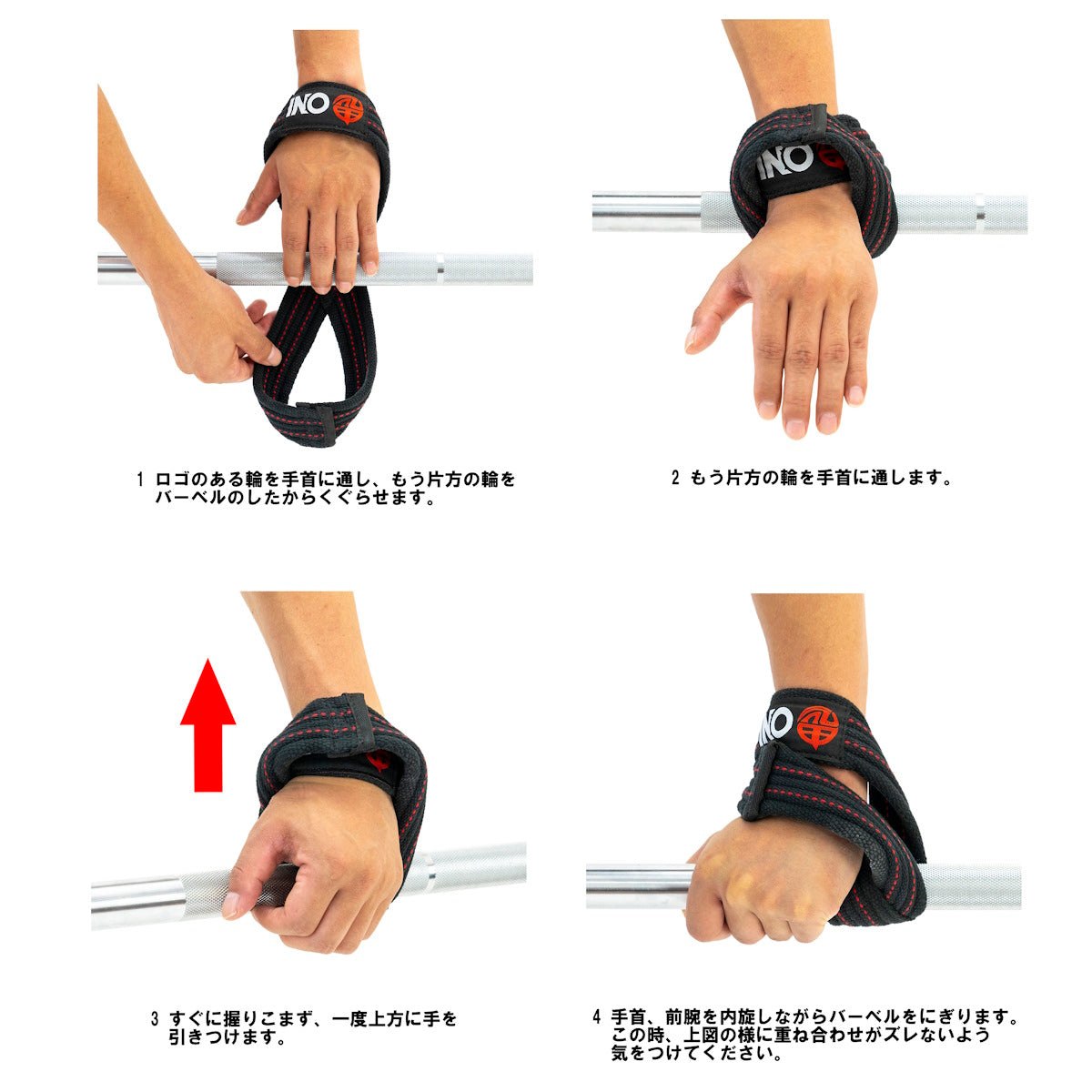 ONI

1 ロゴのある輪を手首に通し、もう片方の輪をバーベルのしたからくぐらせます。

ONI

2 もう片方の輪を手首に通します。

3 すぐに握りこまず、一度上方に手を引きつけます。

ONI

4 手首、前腕を内旋しながらバーベルをにぎります。この時、上図の様に重ね合わせがズレないよう気をつけてください。