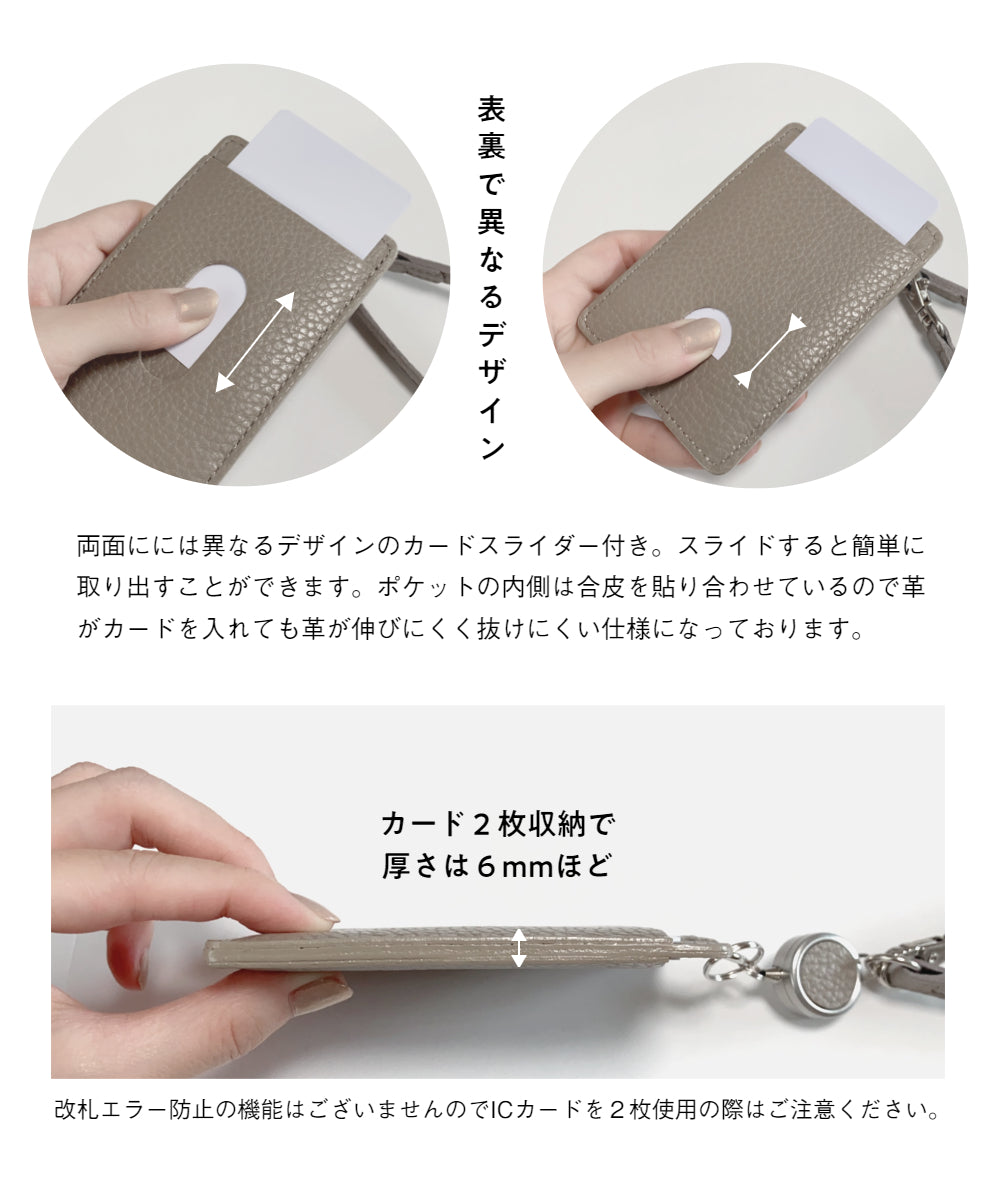 表裏で異なるデザイン

両面にには異なるデザインのカードスライダー付き。スライドすると簡単に取り出すことができます。ポケットの内側は合皮を貼り合わせているので革がカードを入れても革が伸びにくく抜けにくい仕様になっております。

カード２枚収納で
厚さは６mmほど

改札エラー防止の機能はございませんのでICカードを２枚使用の際はご注意ください。