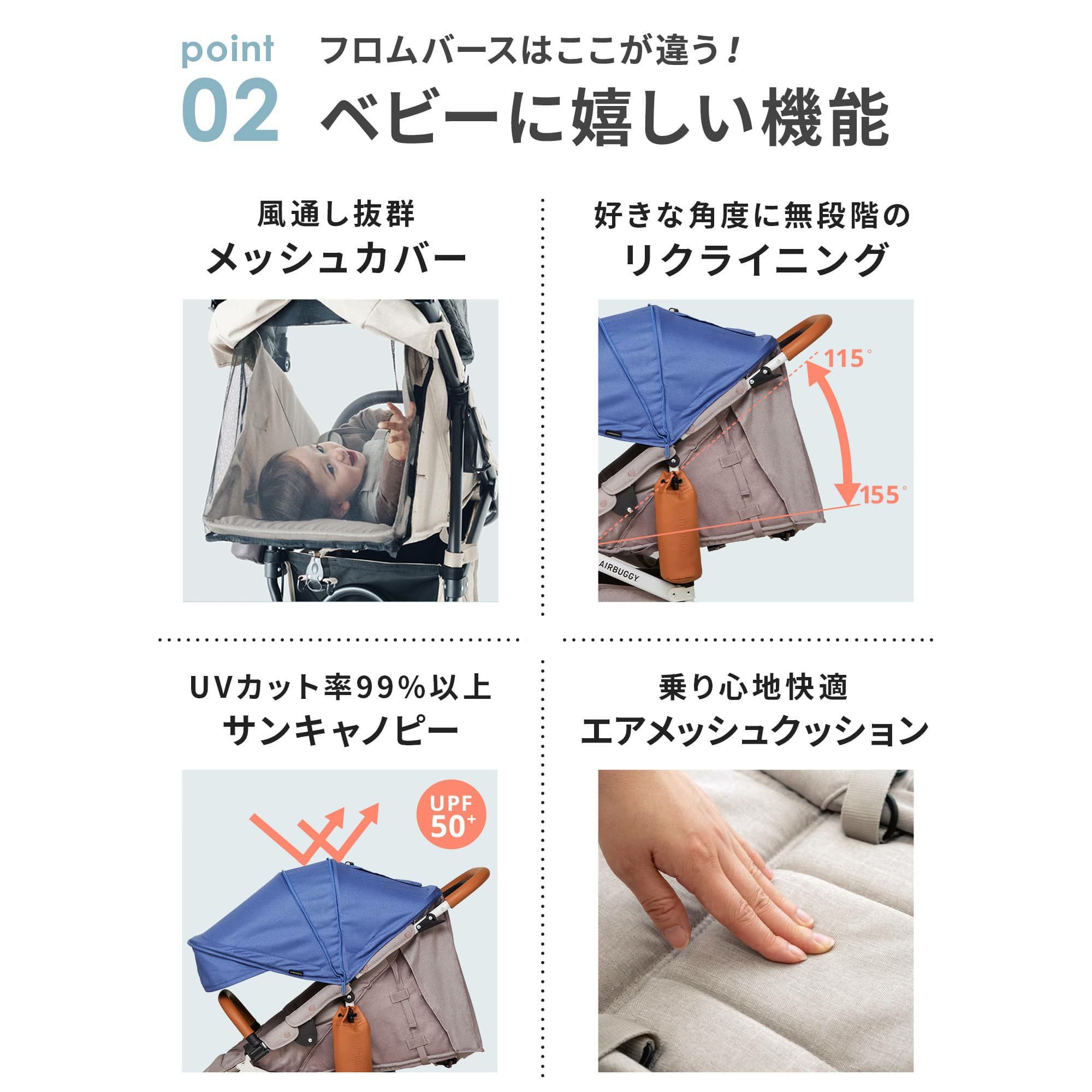 point
02

フロムバースはここが違う！
ベビーに嬉しい機能

風通し抜群
メッシュカバー

好きな角度に無段階の
リクライニング

115°

155°

AIRBUGGY

UVカット率99%以上
サンキャノピー

UPF 50+

乗り心地快適
エアメッシュクッション