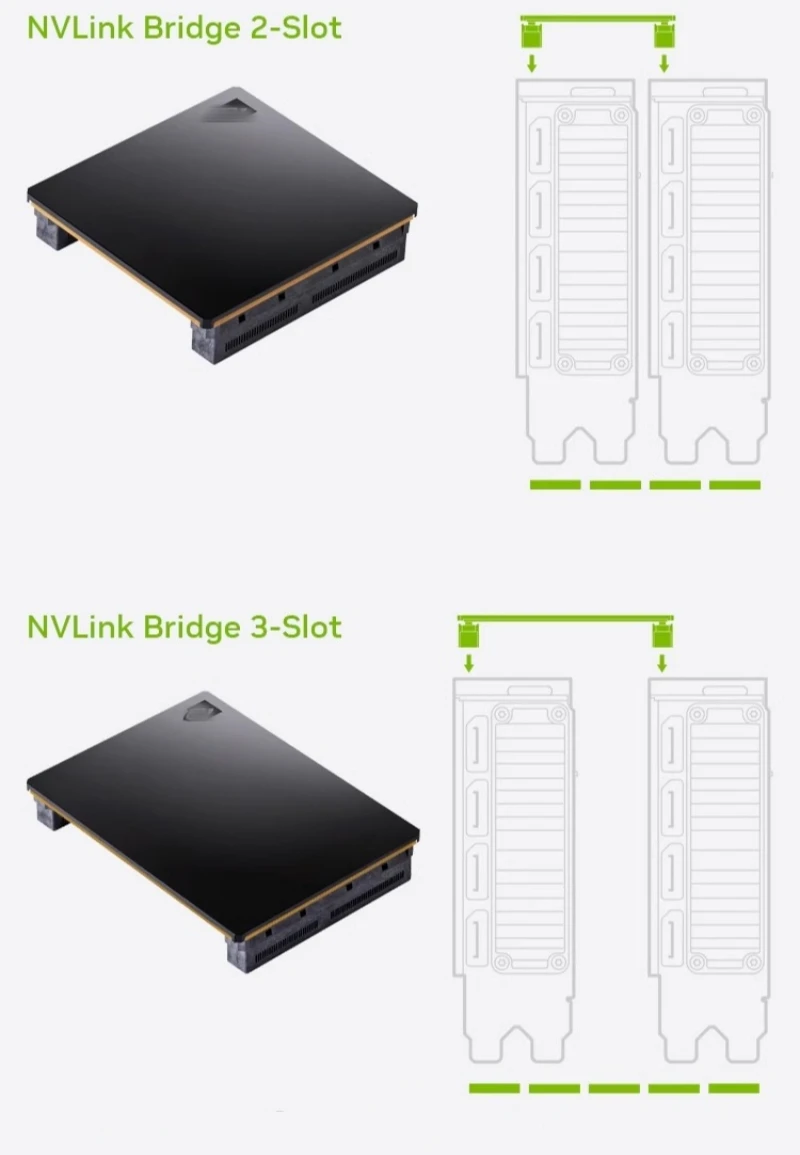 NVLink Bridge 2-Slot

NVLink Bridge 3-Slot