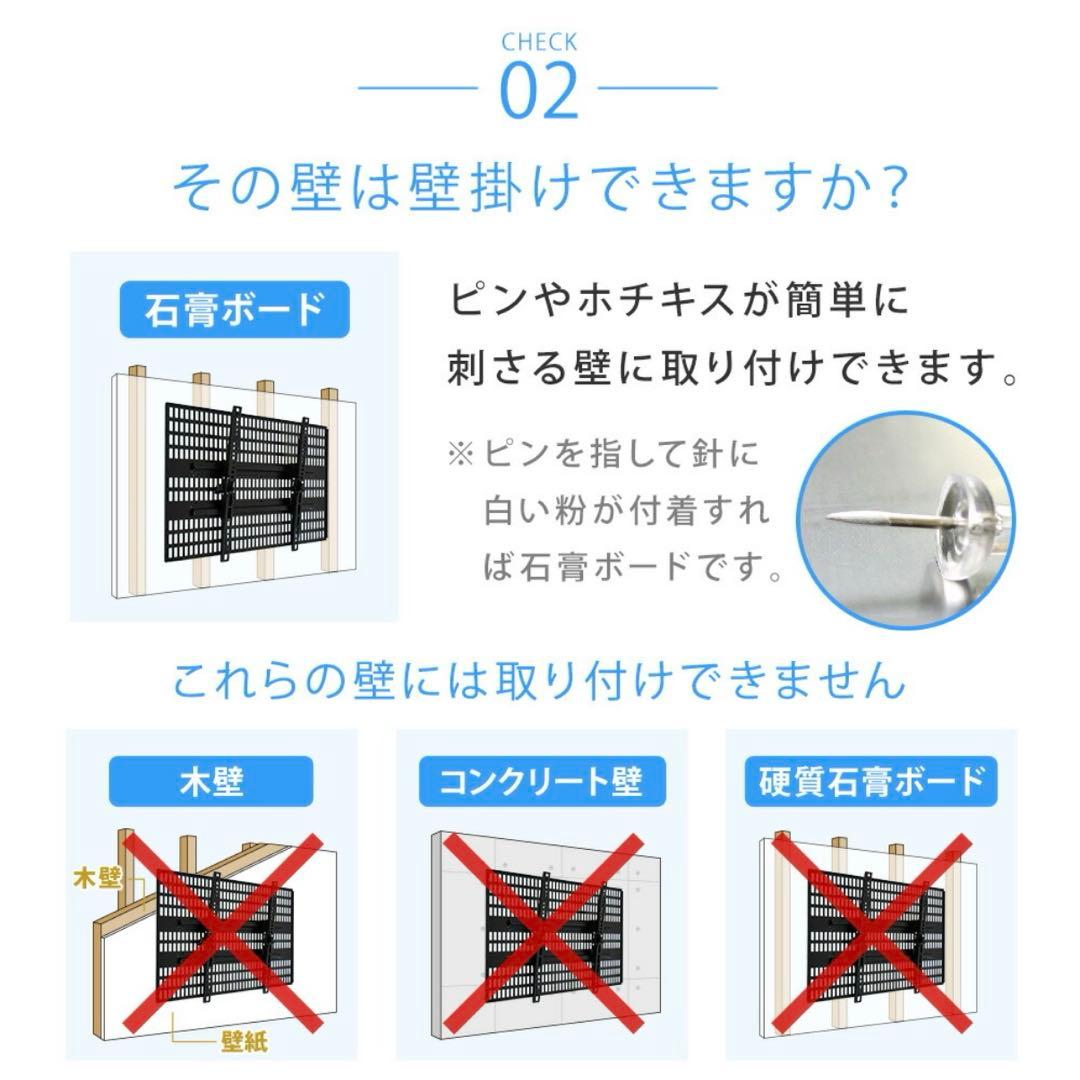 CHECK
02

その壁は壁掛けできますか？

石膏ボード

ピンやホチキスが簡単に刺さる壁に取り付けできます。

※ピンを指して針に白い粉が付着すれば石膏ボードです。

これらの壁には取り付けできません

木壁

木壁

壁紙

コンクリート壁

硬質石膏ボード