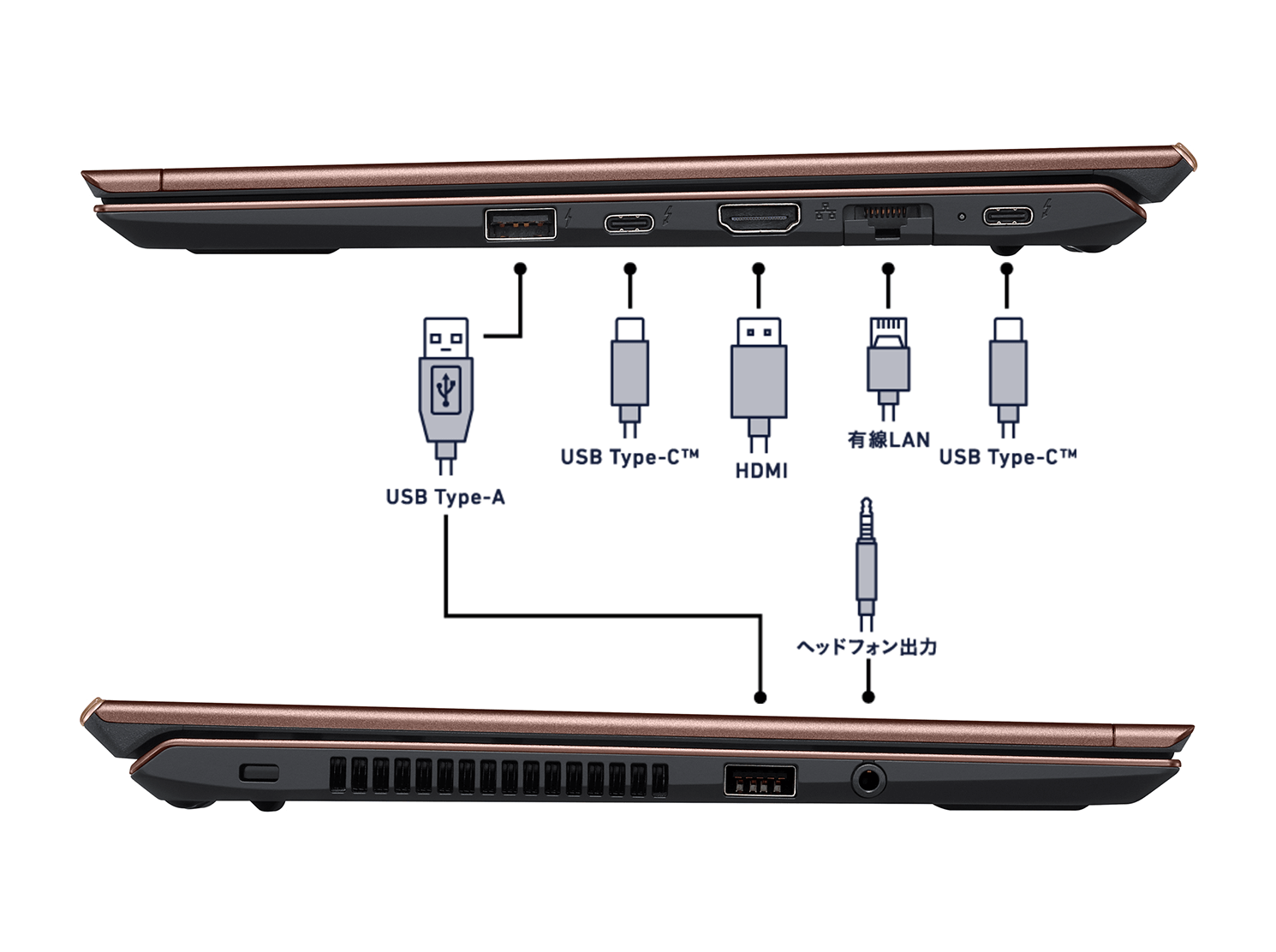 USB Type-A

USB Type-C™

HDMI

有線LAN

USB Type-C™

ヘッドフォン出力