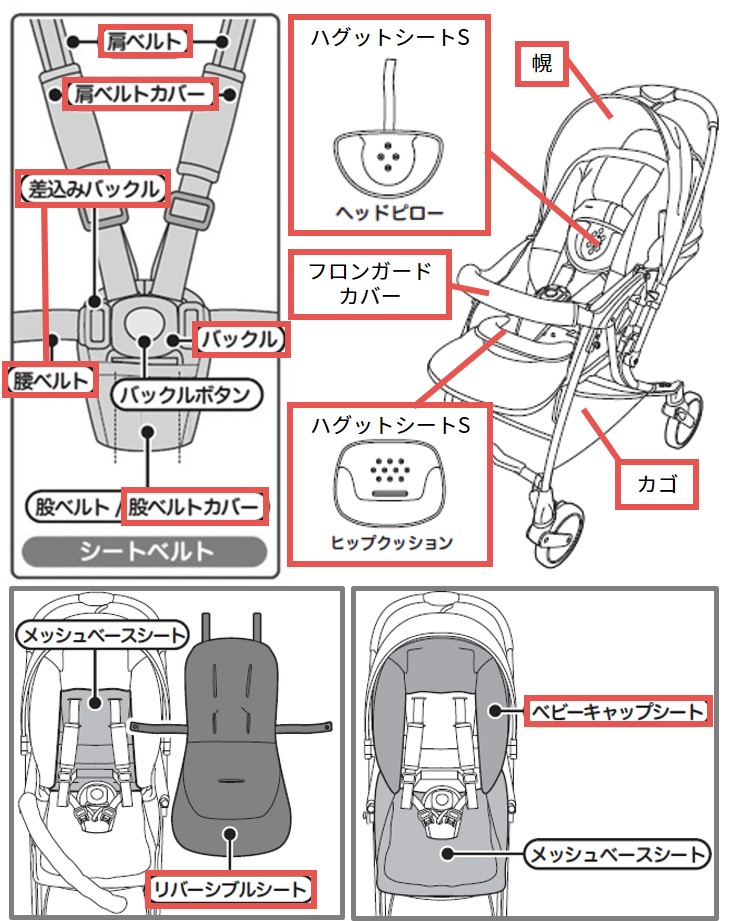 肩ベルト
肩ベルトカバー
差込みバックル
バックル
腰ベルト
バックルボタン
股ベルト / 股ベルトカバー
シートベルト

ハグットシートS
ヘッドピロー
幌
フロンガード
カバー
ハグットシートS
ヒップクッション
カゴ

メッシュベースシート
リバーシブルシート

ベビーキャップシート
メッシュベースシート