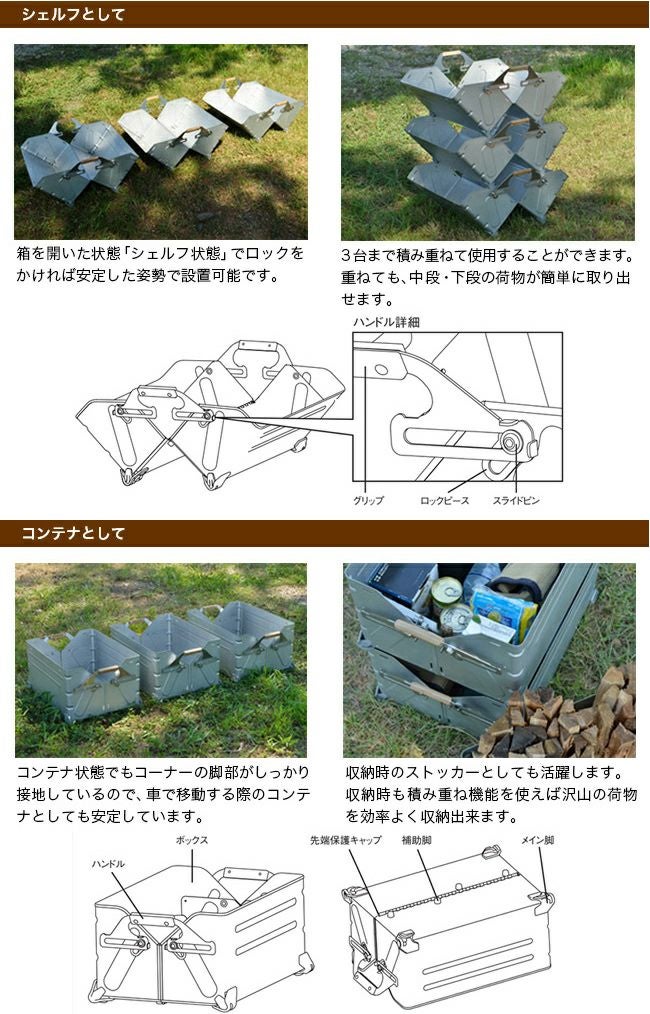 シェルフとして

箱を開いた状態「シェルフ状態」でロックをかければ安定した姿勢で設置可能です。

3台まで積み重ねて使用することができます。重ねても、中段・下段の荷物が簡単に取り出せます。

ハンドル詳細

グリップ

ロックピース

スライドピン

コンテナとして

コンテナ状態でもコーナーの脚部がしっかり接地しているので、車で移動する際のコンテナとしても安定しています。

収納時のストッカーとしても活躍します。収納時も積み重ね機能を使えば沢山の荷物を効率よく収納出来ます。

ボックス

ハンドル

先端保護キャップ

補助脚

メイン脚