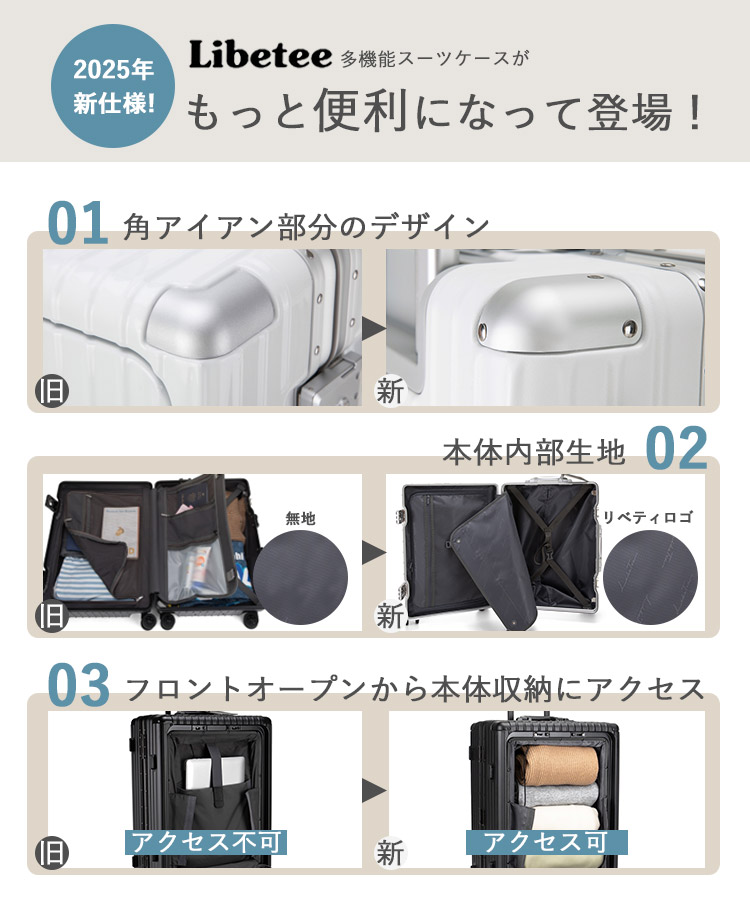 2025年
新仕様!

Libetee 多機能スーツケースが
もっと便利になって登場!

01 角アイアン部分のデザイン

旧

新

本体内部生地 02

無地

旧

リベティロゴ

新

03 フロントオープンから本体収納にアクセス

アクセス不可

旧

アクセス可

新