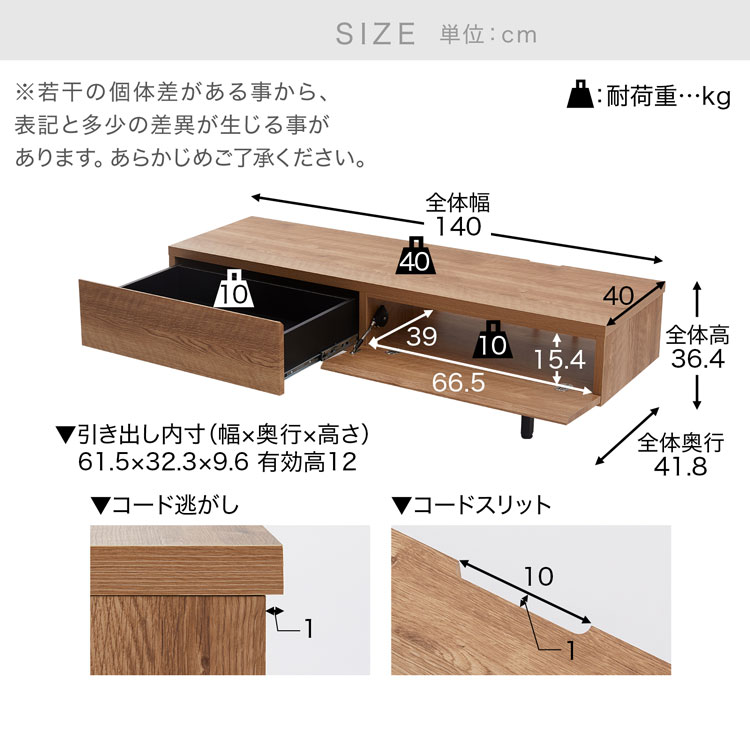 SIZE 単位：cm

※若干の個体差がある事から、表記と多少の差異が生じる事があります。あらかじめご了承ください。

:耐荷重…kg

全体幅
140

40

10

40

39

10

15.4

66.5

全体高
36.4

全体奥行
41.8

▼引き出し内寸（幅×奥行×高さ）
61.5×32.3×9.6 有効高12

▼コード逃がし

1

▼コードスリット

10

1