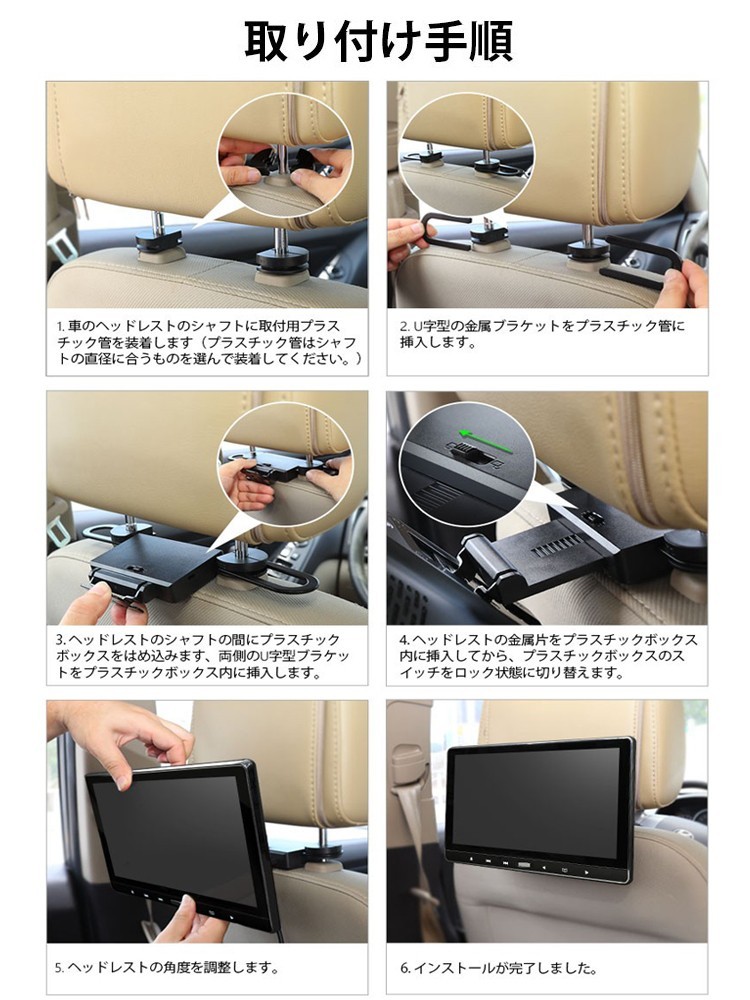 取り付け手順

1. 車のヘッドレストのシャフトに取付用プラスチック管を装着します（プラスチック管はシャフトの直径に合うものを選んで装着してください。）

2. U字型の金属ブラケットをプラスチック管に挿入します。

3. ヘッドレストのシャフトの間にプラスチックボックスをはめ込みます、両側のU字型ブラケットをプラスチックボックス内に挿入します。

4. ヘッドレストの金属片をプラスチックボックス内に挿入してから、プラスチックボックスのスイッチをロック状態に切り替えます。

5. ヘッドレストの角度を調整します。

6. インストールが完了しました。