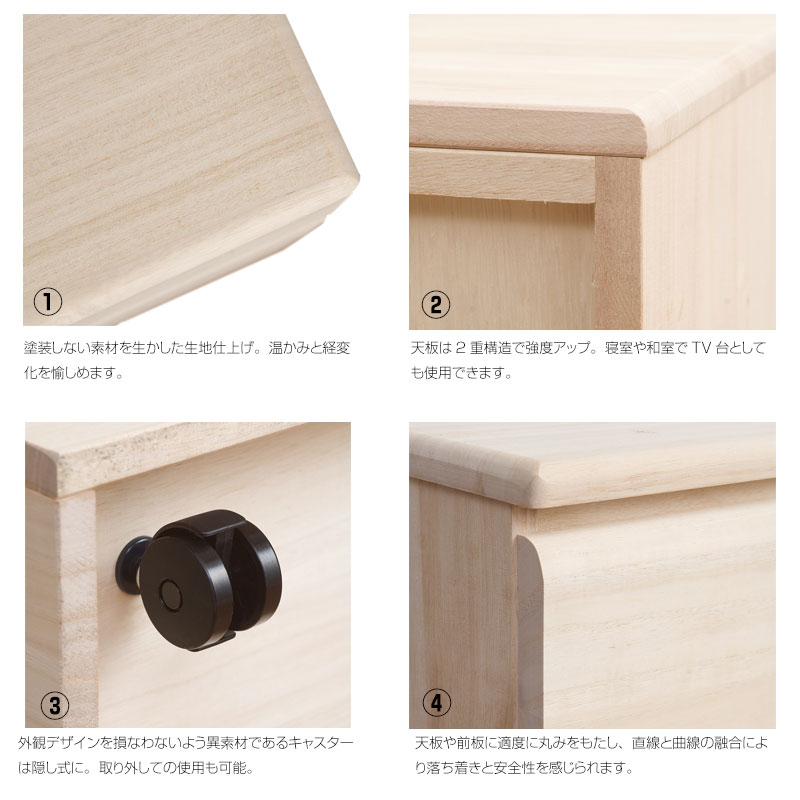 ①

塗装しない素材を生かした生地仕上げ。温かみと経変化を愉しめます。

②

天板は 2 重構造で強度アップ。寝室や和室で TV 台としても使用できます。

③

外観デザインを損なわないよう異素材であるキャスターは隠し式に。取り外しての使用も可能。

④

天板や前板に適度に丸みをもたし、直線と曲線の融合により落ち着きと安全性を感じられます。