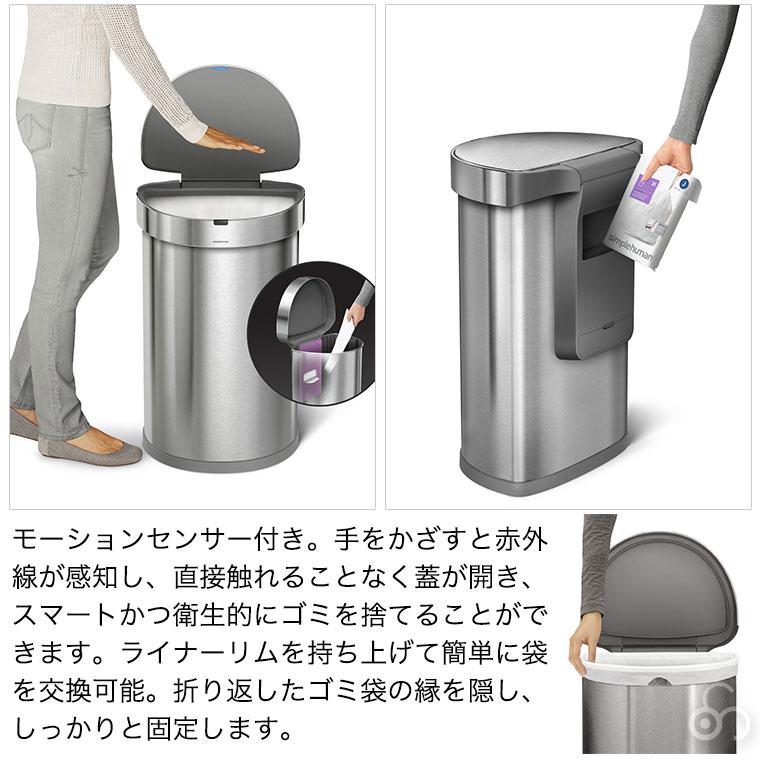 simplehuman

モーションセンサー付き。手をかざすと赤外線が感知し、直接触れることなく蓋が開き、スマートかつ衛生的にゴミを捨てることができます。ライナーリムを持ち上げて簡単に袋を交換可能。折り返したゴミ袋の縁を隠し、しっかりと固定します。