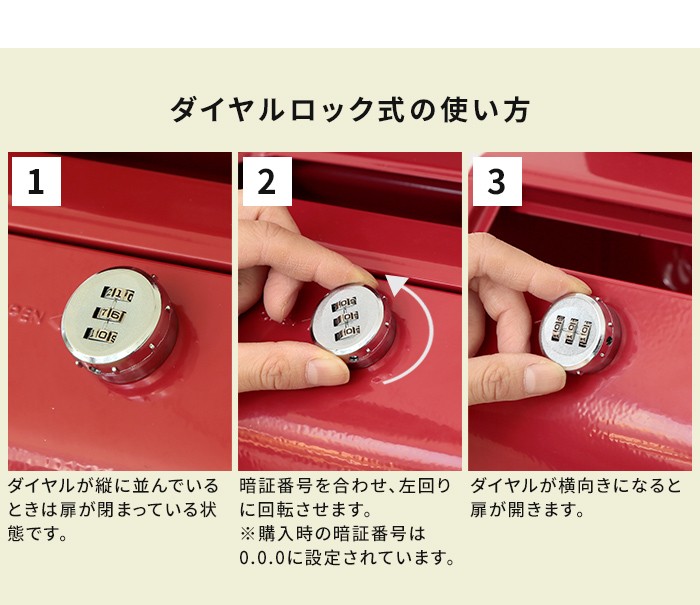 ダイヤルロック式の使い方

1

ダイヤルが縦に並んでいるときは扉が閉まっている状態です。

2

暗証番号を合わせ、左回りに回転させます。
※購入時の暗証番号は0.0.0に設定されています。

3

ダイヤルが横向きになると扉が開きます。