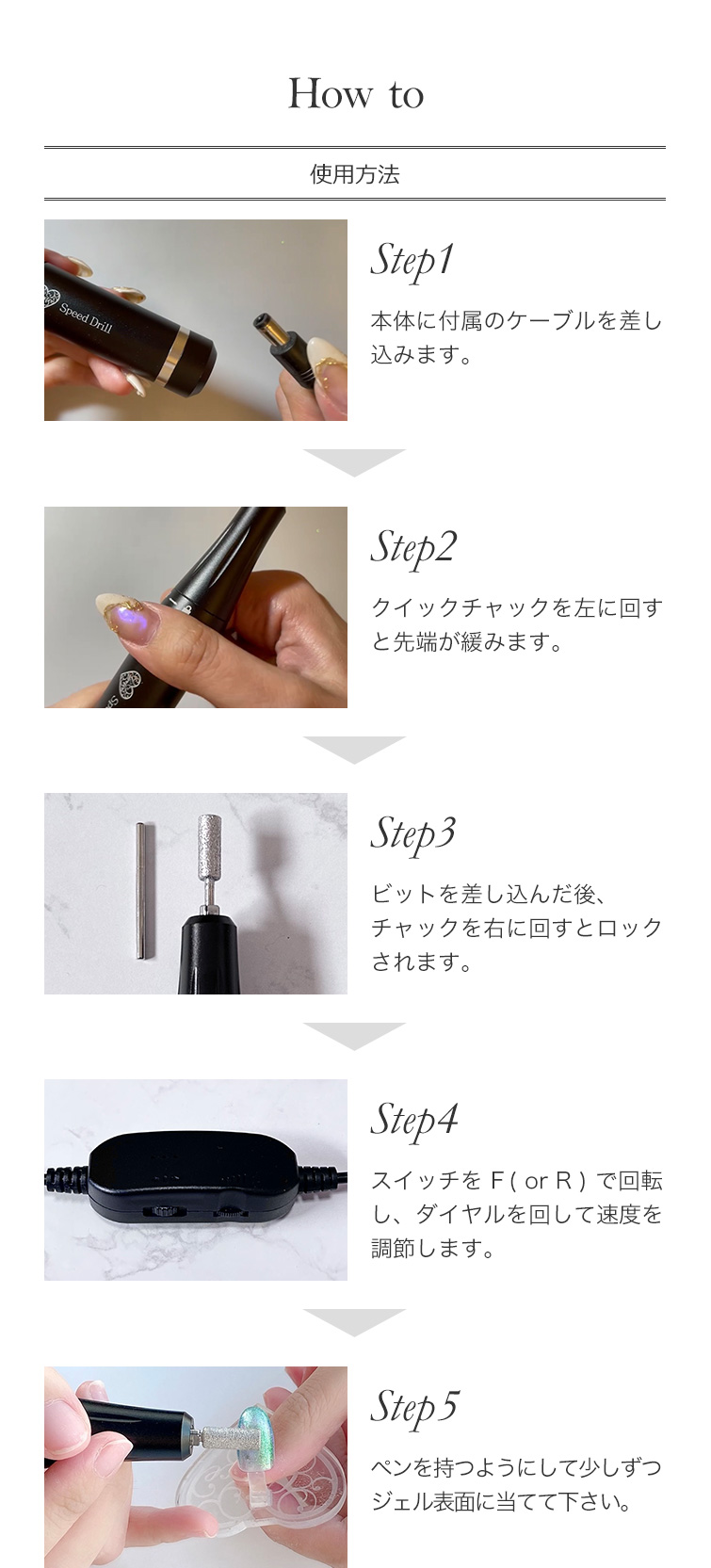 How to

使用方法

Speed Drill

Step1

本体に付属のケーブルを差し込みます。

Step2

クイックチャックを左に回すと先端が緩みます。

Step3

ビットを差し込んだ後、チャックを右に回すとロックされます。

Step4

スイッチを F ( or R ) で回転し、ダイヤルを回して速度を調節します。

Step5

ペンを持つようにして少しずつジェル表面に当てて下さい。