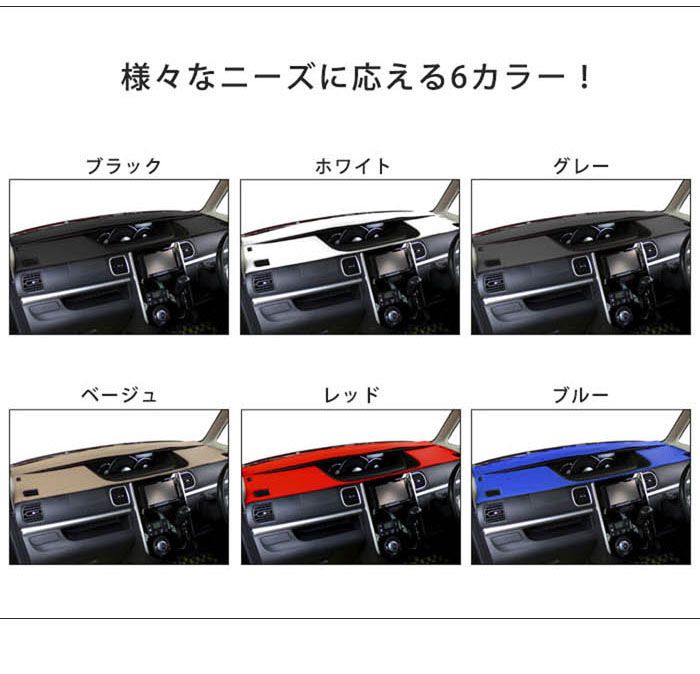 様々なニーズに応える6カラー！

ブラック

ホワイト

グレー

ベージュ

レッド

ブルー