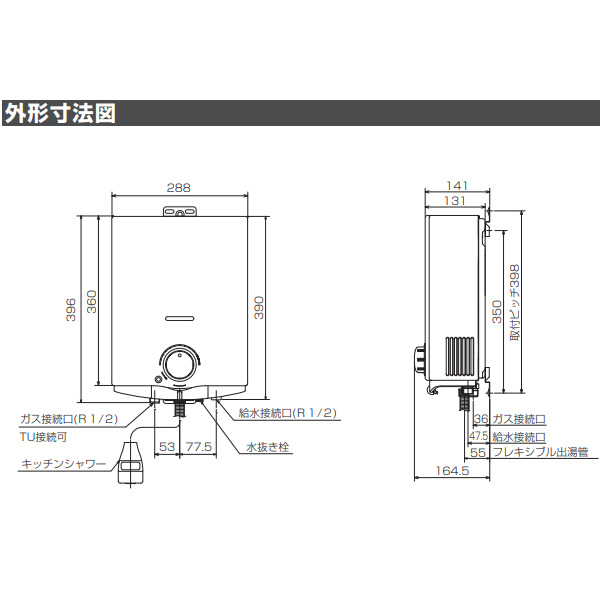 外形寸法図

288

396

360

390

ガス接続口(R 1/2)

TU接続可

キッチンシャワー

53

77.5

給水接続口(R 1/2)

水抜き栓

141

131

350

取付ピッチ398

36 ガス接続口

47.5 給水接続口

55 フレキシブル出湯管

164.5