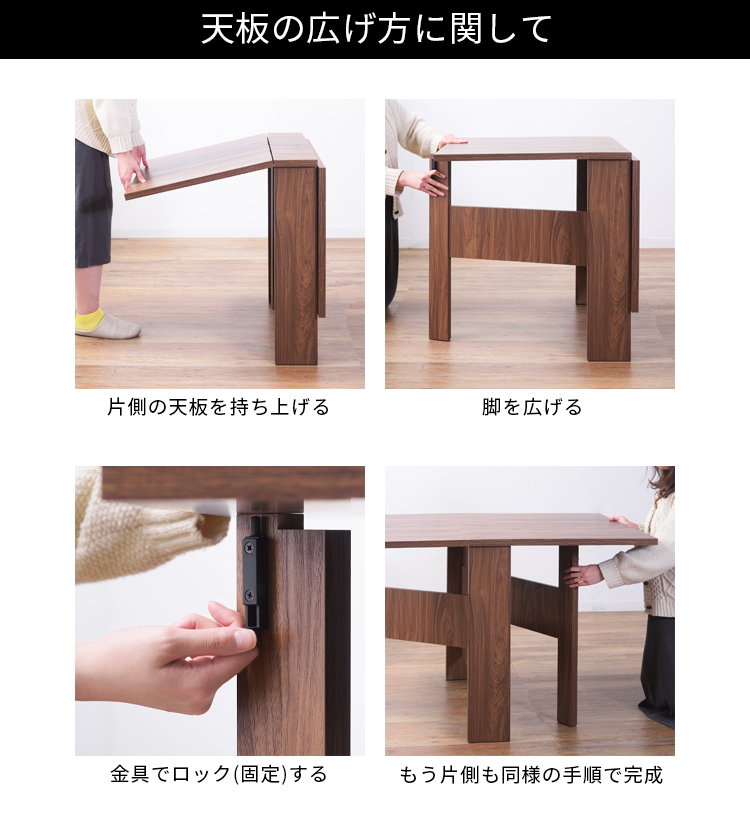 天板の広げ方に関して

片側の天板を持ち上げる

脚を広げる

金具でロック(固定)する

もう片側も同様の手順で完成