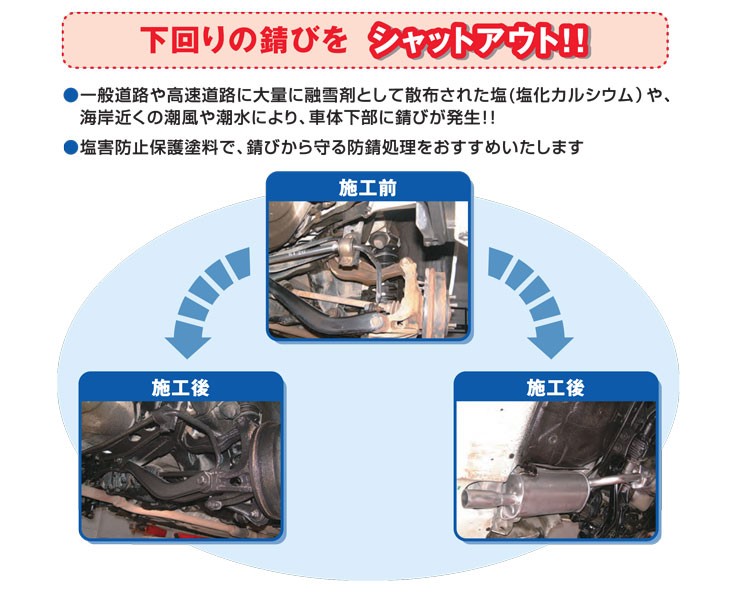 下回りの錆びを シャットアウト!!

●一般道路や高速道路に大量に融雪剤として散布された塩（塩化カルシウム）や、海岸近くの潮風や潮水により、車体下部に錆びが発生!!

●塩害防止保護塗料で、錆びから守る防錆処理をおすすめいたします

施工前

施工後

施工後