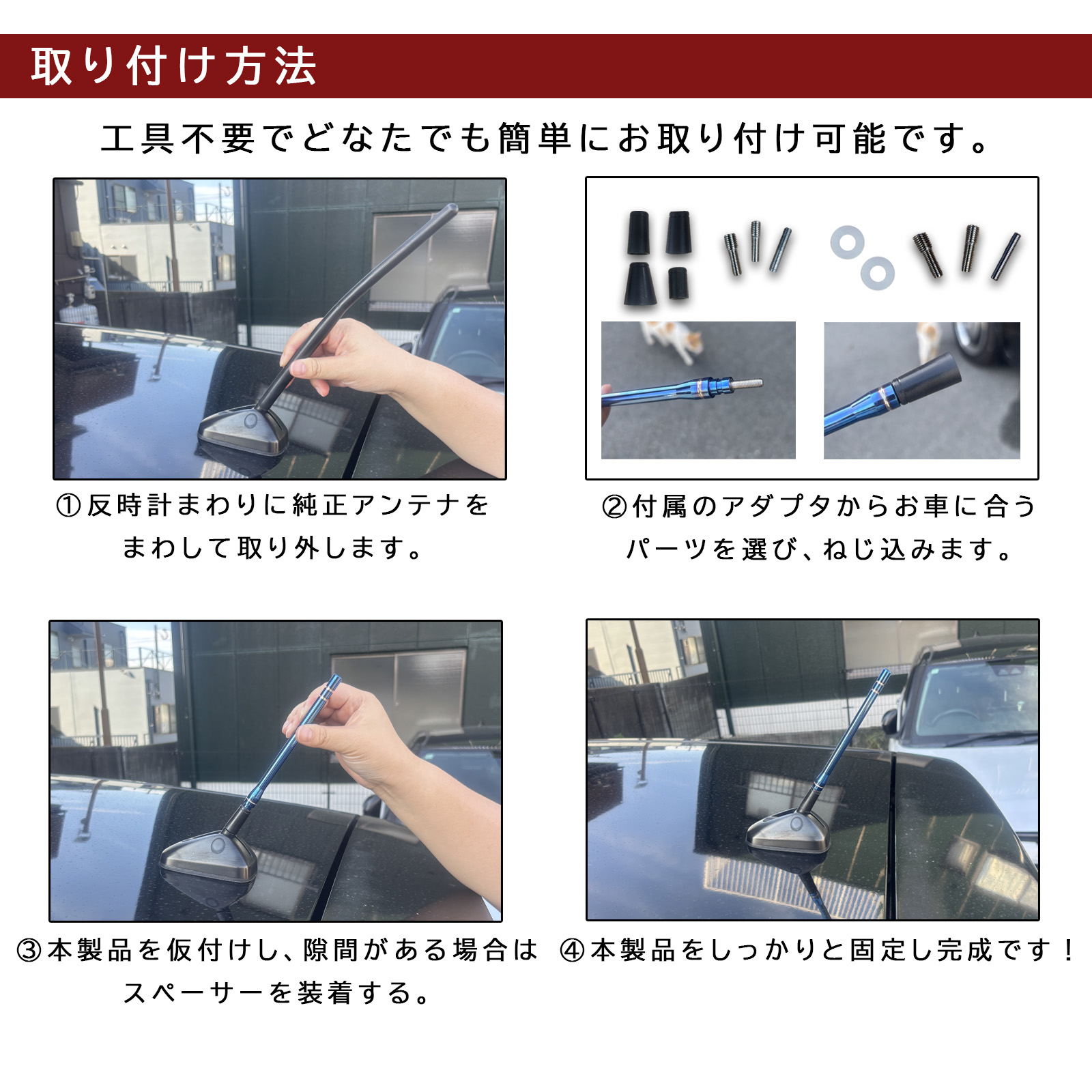 取り付け方法

工具不要でどなたでも簡単にお取り付け可能です。

①反時計まわりに純正アンテナをまわして取り外します。

②付属のアダプタからお車に合うパーツを選び、ねじ込みます。

③本製品を仮付けし、隙間がある場合はスペーサーを装着する。

④本製品をしっかりと固定し完成です！