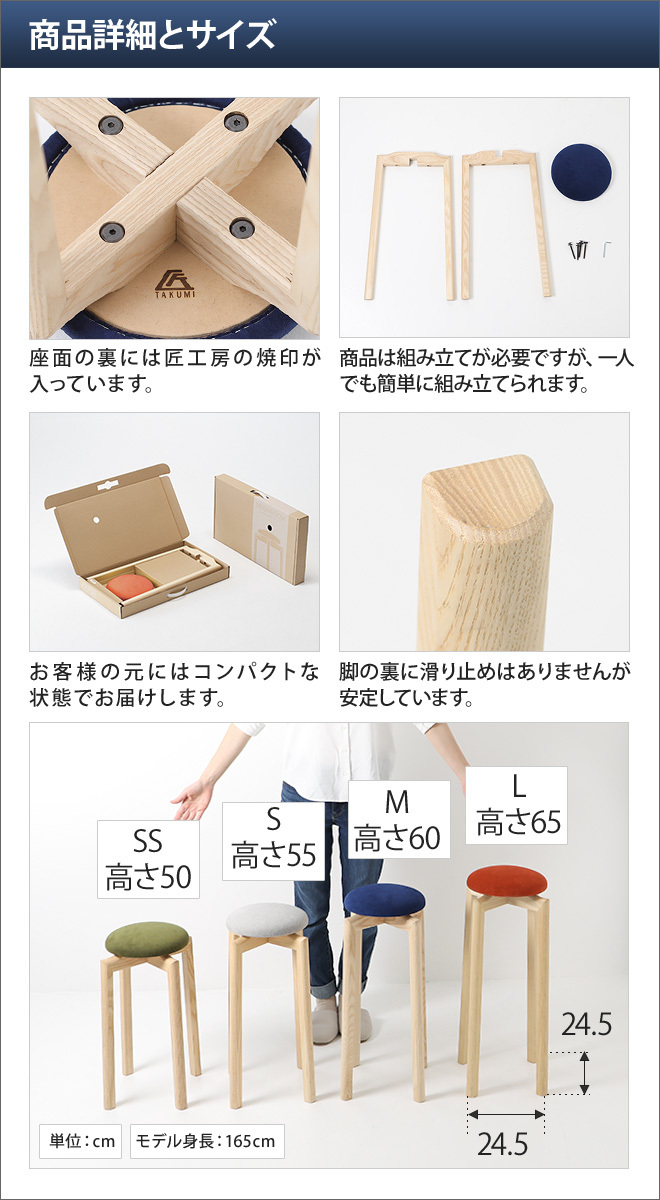 商品詳細とサイズ

TAKUMI

座面の裏には匠工房の焼印が入っています。

商品は組み立てが必要ですが、一人でも簡単に組み立てられます。

お客様の元にはコンパクトな状態でお届けします。

脚の裏に滑り止めはありませんが安定しています。

SS
高さ50

S
高さ55

M
高さ60

L
高さ65

24.5

24.5

単位：cm

モデル身長：165cm