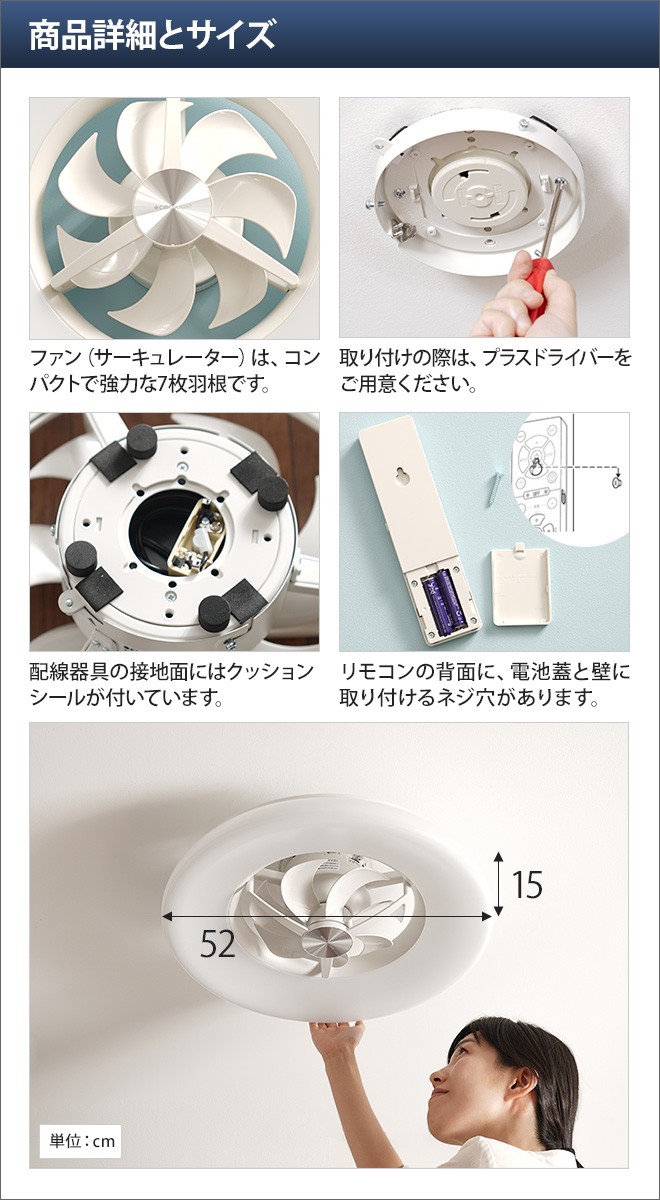 商品詳細とサイズ

ファン（サーキュレーター）は、コンパクトで強力な7枚羽根です。

取り付けの際は、プラスドライバーをご用意ください。

配線器具の接地面にはクッションシールが付いています。

リモコンの背面に、電池蓋と壁に取り付けるネジ穴があります。

15

52

単位：cm