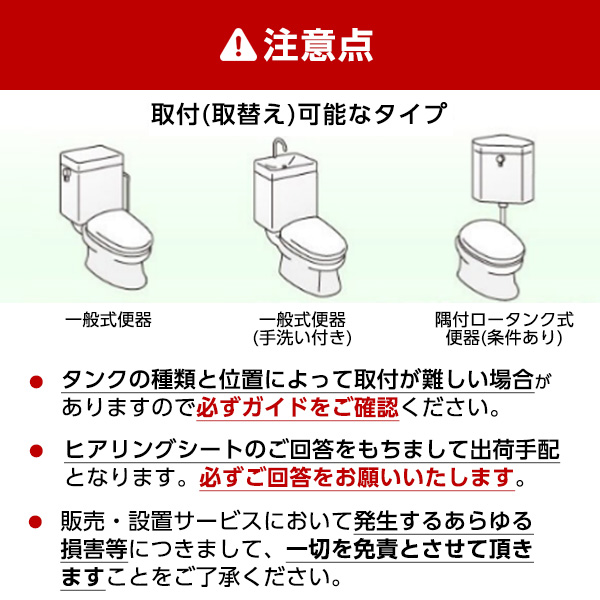 注意点

取付(取替え)可能なタイプ

一般式便器

一般式便器
(手洗い付き)

隅付ロータンク式
便器(条件あり)

● タンクの種類と位置によって取付が難しい場合がありますので必ずガイドをご確認ください。

● ヒアリングシートのご回答をもちまして出荷手配となります。必ずご回答をお願いいたします。

● 販売・設置サービスにおいて発生するあらゆる損害等につきまして、一切を免責とさせて頂きますことをご了承ください。