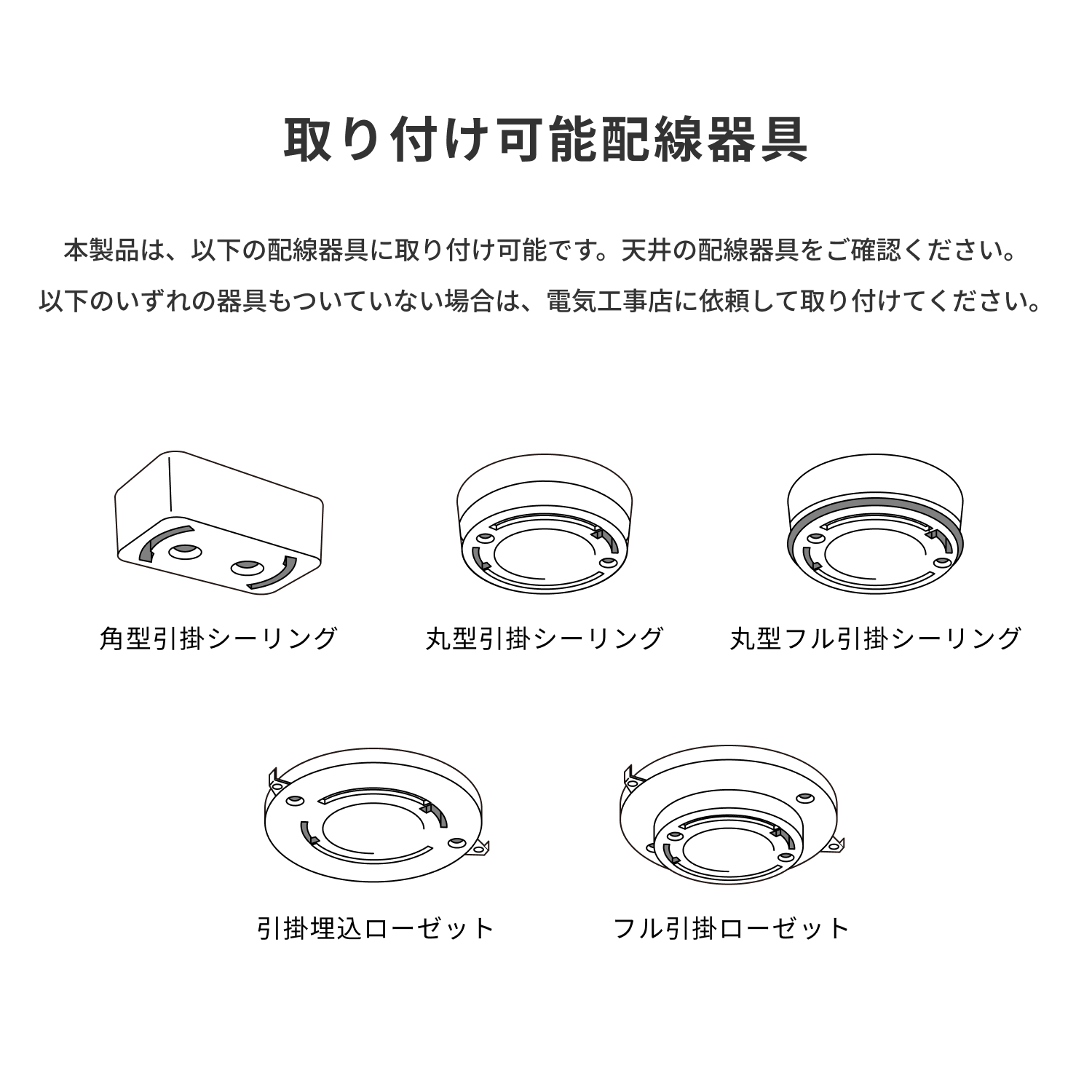 取り付け可能配線器具

本製品は、以下の配線器具に取り付け可能です。天井の配線器具をご確認ください。
以下のいずれの器具もついていない場合は、電気工事店に依頼して取り付けてください。

角型引掛シーリング

丸型引掛シーリング

丸型フル引掛シーリング

引掛埋込ローゼット

フル引掛ローゼット