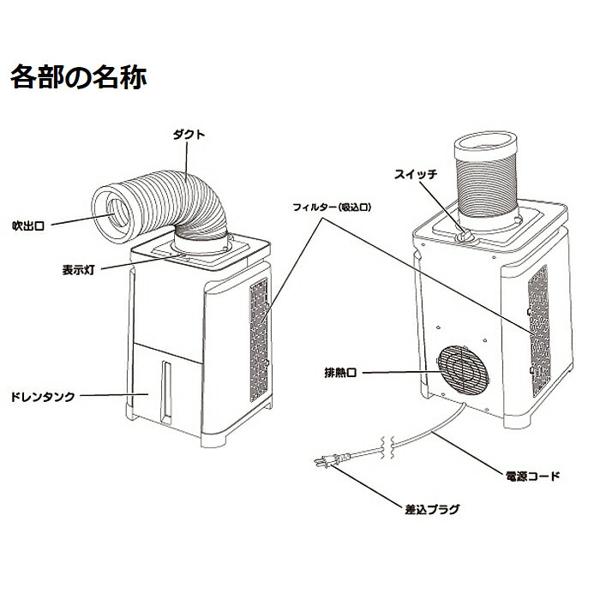 各部の名称

ダクト

吹出口

表示灯

ドレンタンク

フィルター(吸込口)

スイッチ

排熱口

電源コード

差込プラグ