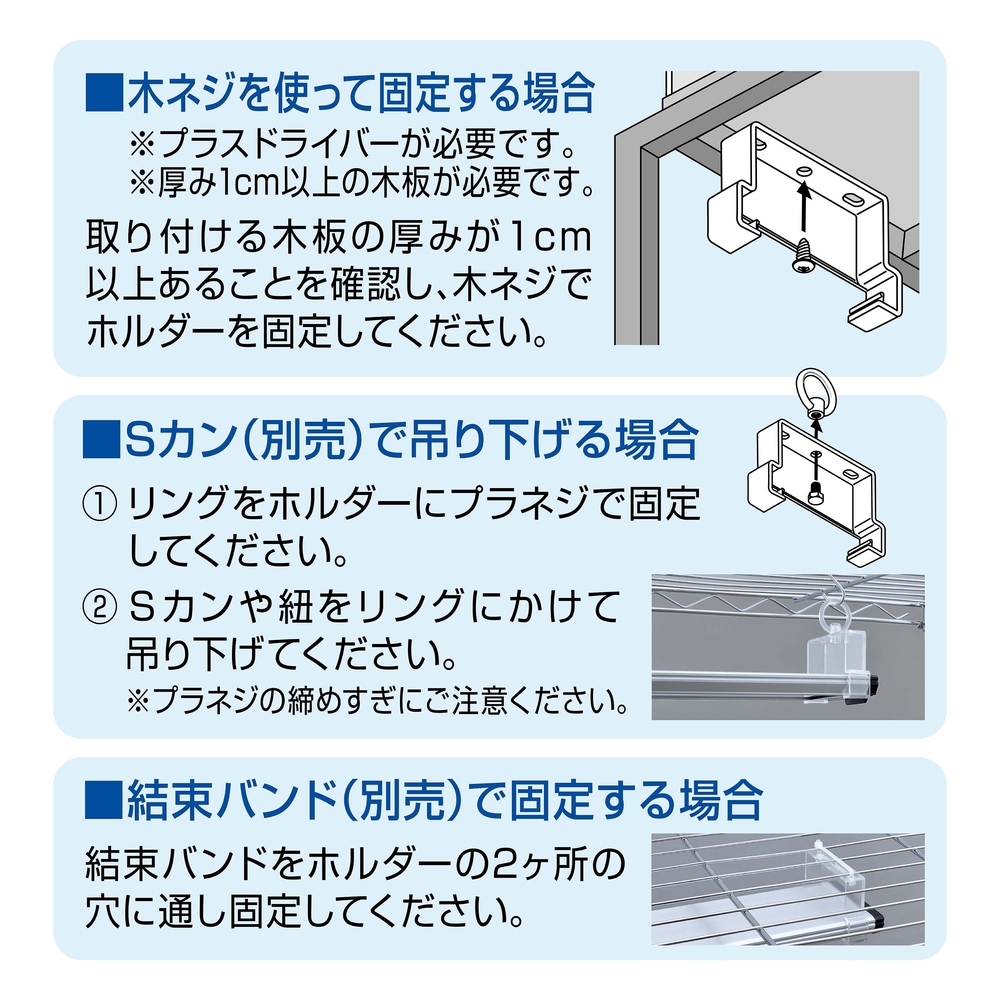 ■木ネジを使って固定する場合
※プラスドライバーが必要です。
※厚み1cm以上の木板が必要です。

取り付ける木板の厚みが1cm以上あることを確認し、木ネジでホルダーを固定してください。

■Sカン(別売)で吊り下げる場合
① リングをホルダーにプラネジで固定してください。
② Sカンや紐をリングにかけて吊り下げてください。
※プラネジの締めすぎにご注意ください。

■結束バンド(別売)で固定する場合
結束バンドをホルダーの2ヶ所の穴に通し固定してください。