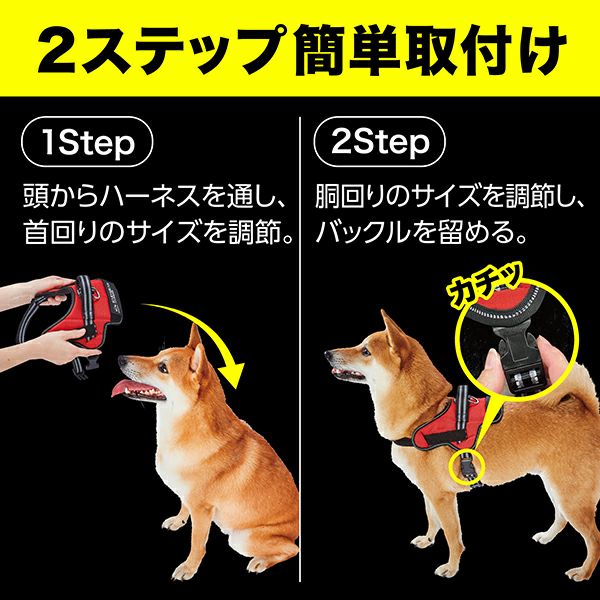 2ステップ簡単取付け

1Step

頭からハーネスを通し、首回りのサイズを調節。

2Step

胴回りのサイズを調節し、バックルを留める。

カチッ