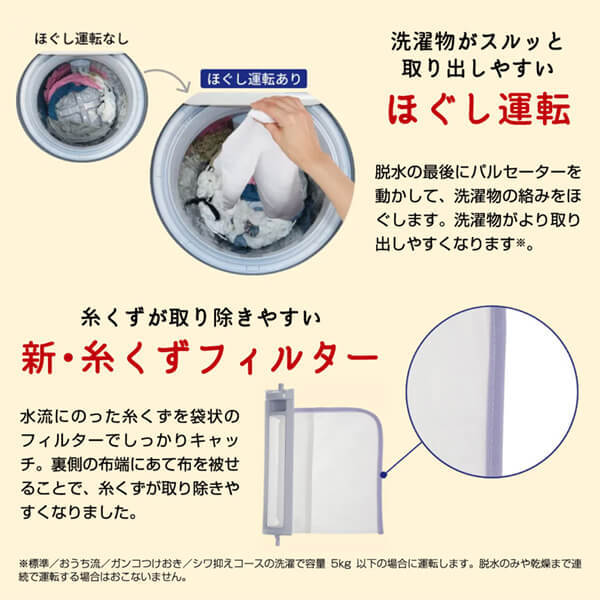 ほぐし運転なし

ほぐし運転あり

洗濯物がスルッと取り出しやすい

ほぐし運転

脱水の最後にパルセーターを動かして、洗濯物の絡みをほぐします。洗濯物がより取り出しやすくなります※。

糸くずが取り除きやすい

新・糸くずフィルター

水流にのった糸くずを袋状のフィルターでしっかりキャッチ。裏側の布端にあて布を被せることで、糸くずが取り除きやすくなりました。

※標準／おうち流／ガンコつけおき／シワ抑えコースの洗濯で容量 5kg 以下の場合に運転します。脱水のみや乾燥まで連続で運転する場合はおこないません。