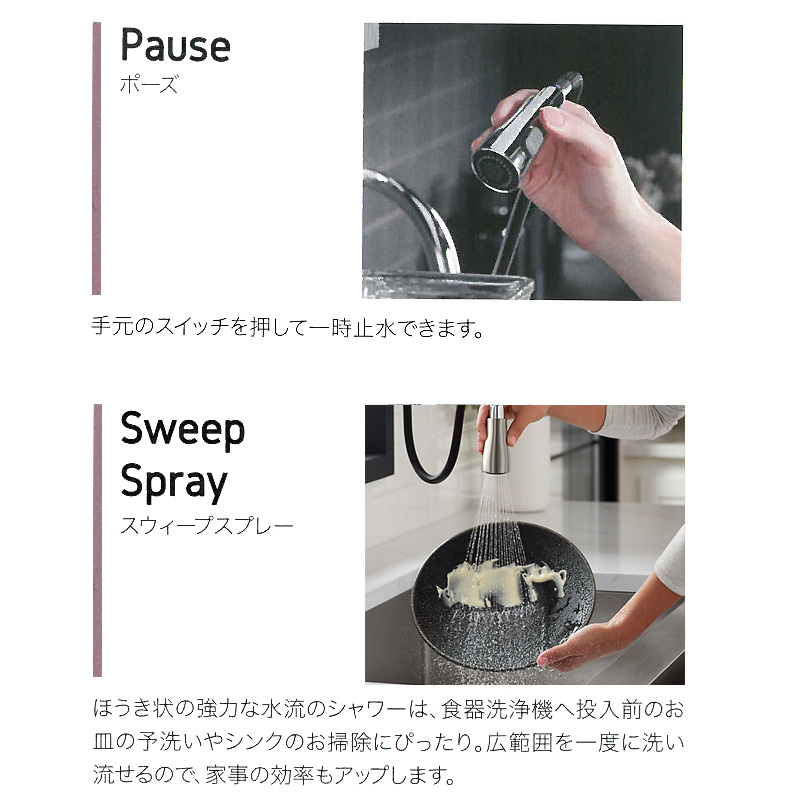 Pause
ポーズ

手元のスイッチを押して一時止水できます。

Sweep Spray
スウィープスプレー

ほうき状の強力な水流のシャワーは、食器洗浄機へ投入前のお皿の予洗いやシンクのお掃除にぴったり。広範囲を一度に洗い流せるので、家事の効率もアップします。