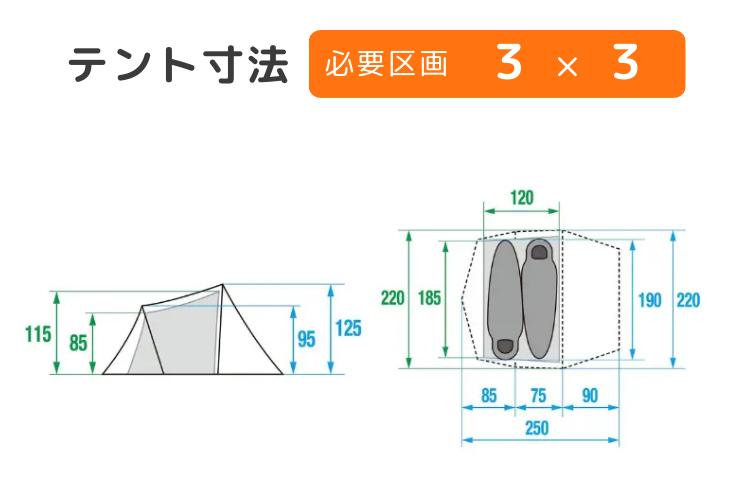 テント寸法 必要区画 3 × 3

115
85
95
125

120
220
185
190
220
85
75
90
250