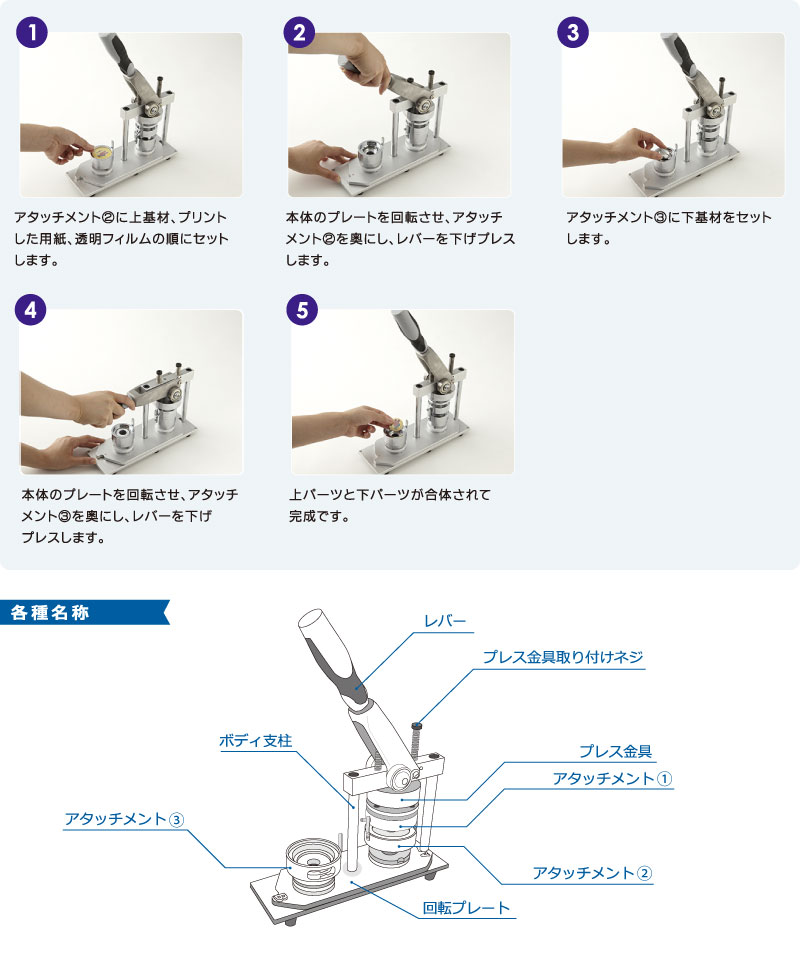 1

アタッチメント②に上基材、プリントした用紙、透明フィルムの順にセットします。

2

本体のプレートを回転させ、アタッチメント②を奥にし、レバーを下げプレスします。

3

アタッチメント③に下基材をセットします。

4

本体のプレートを回転させ、アタッチメント③を奥にし、レバーを下げプレスします。

5

上パーツと下パーツが合体されて完成です。

各種名称

レバー

プレス金具取り付けネジ

ボディ支柱

プレス金具

アタッチメント①

アタッチメント③

アタッチメント②

回転プレート