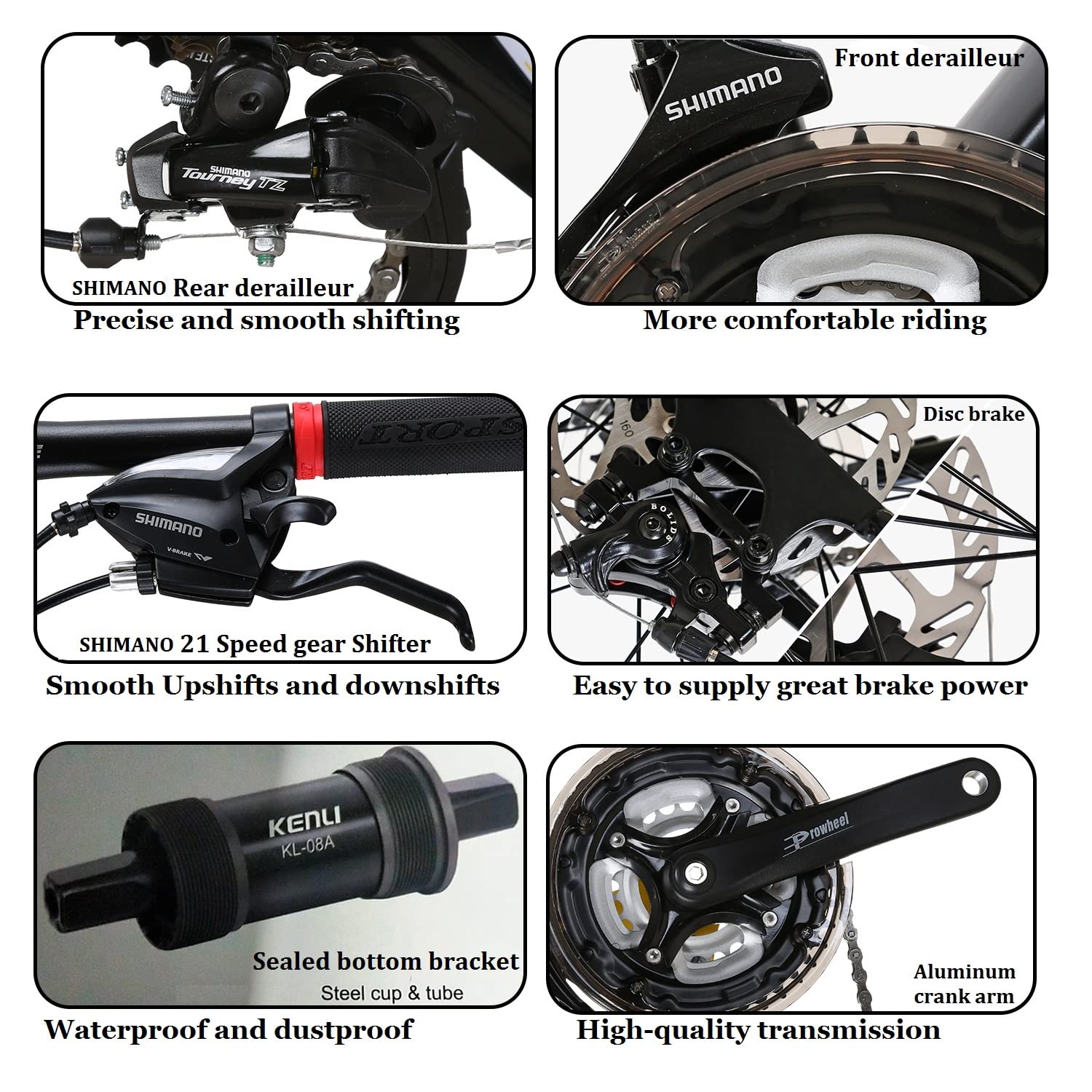 SHIMANO
Tourney TZ
SHIMANO Rear derailleur
Precise and smooth shifting

Front derailleur
SHIMANO
More comfortable riding

SPORT
SHIMANO
V-BRAKE
SHIMANO 21 Speed gear Shifter
Smooth Upshifts and downshifts

Disc brake
160
BOLIDS
Easy to supply great brake power

KENLI
KL-08A
Sealed bottom bracket
Steel cup & tube
Waterproof and dustproof

Prowheel
Aluminum crank arm
High-quality transmission