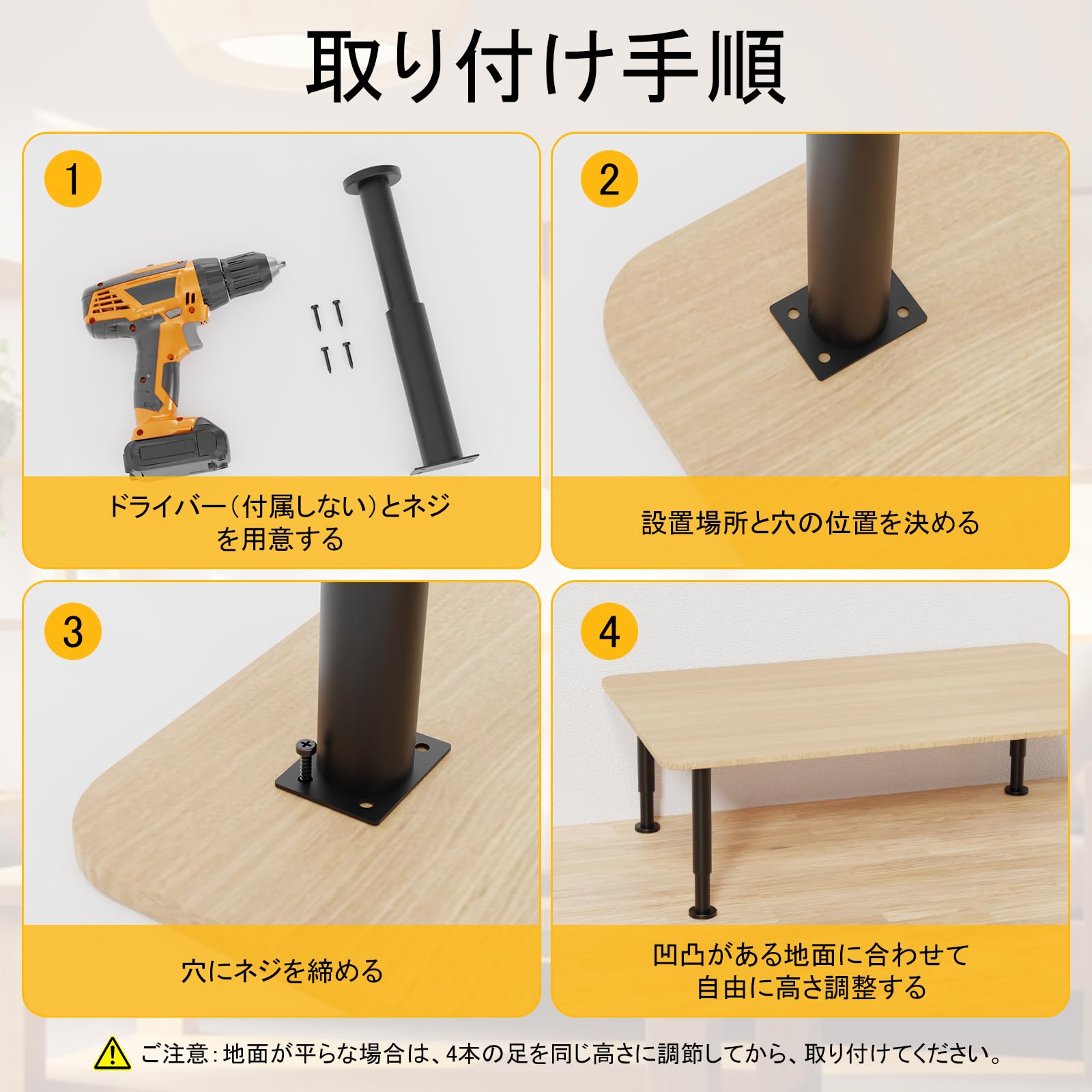 取り付け手順

1

ドライバー（付属しない）とネジを用意する

2

設置場所と穴の位置を決める

3

穴にネジを締める

4

凹凸がある地面に合わせて自由に高さ調整する

ご注意：地面が平らな場合は、4本の足を同じ高さに調節してから、取り付けてください。