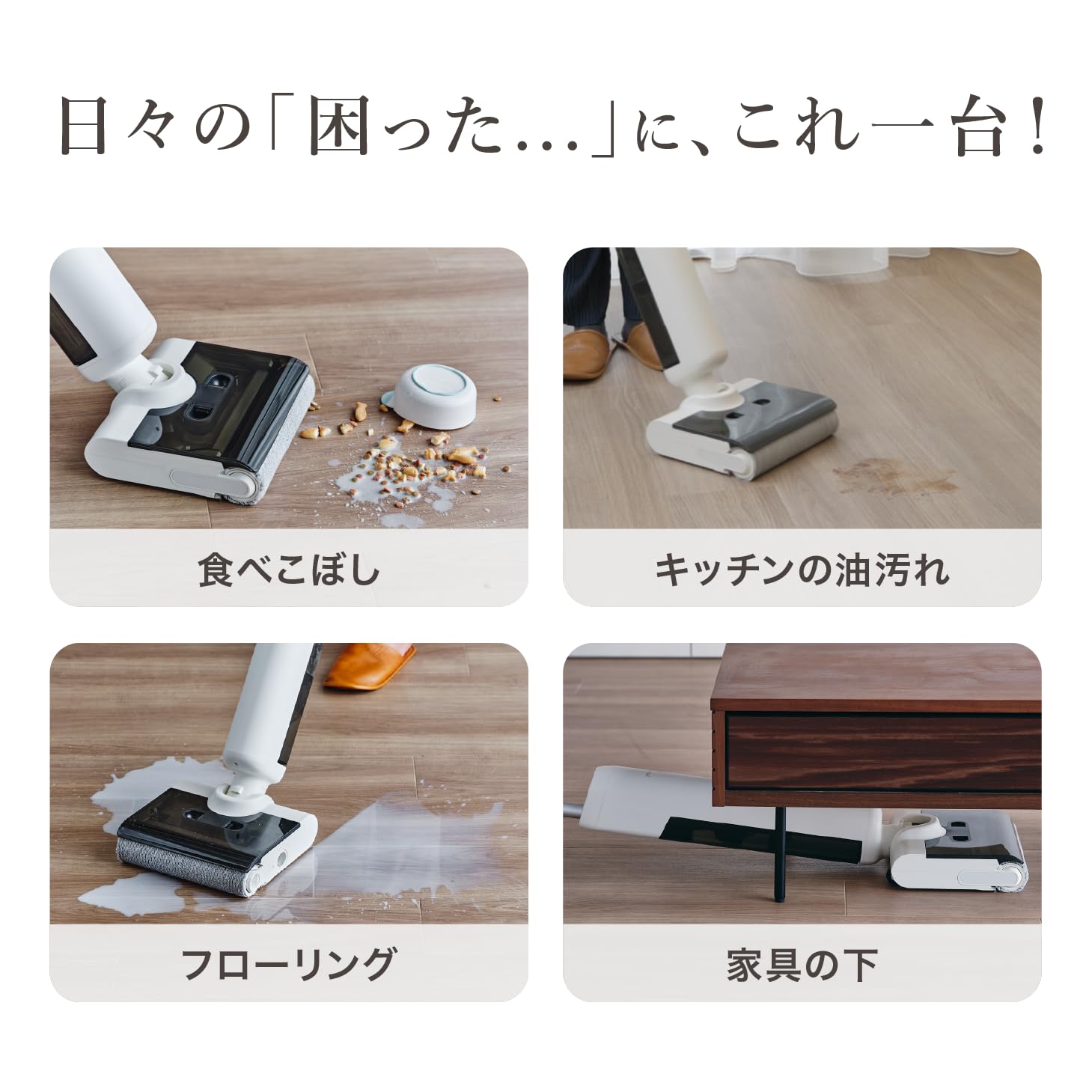 日々の「困った...」に、これ一台！

食べこぼし

キッチンの油汚れ

フローリング

家具の下