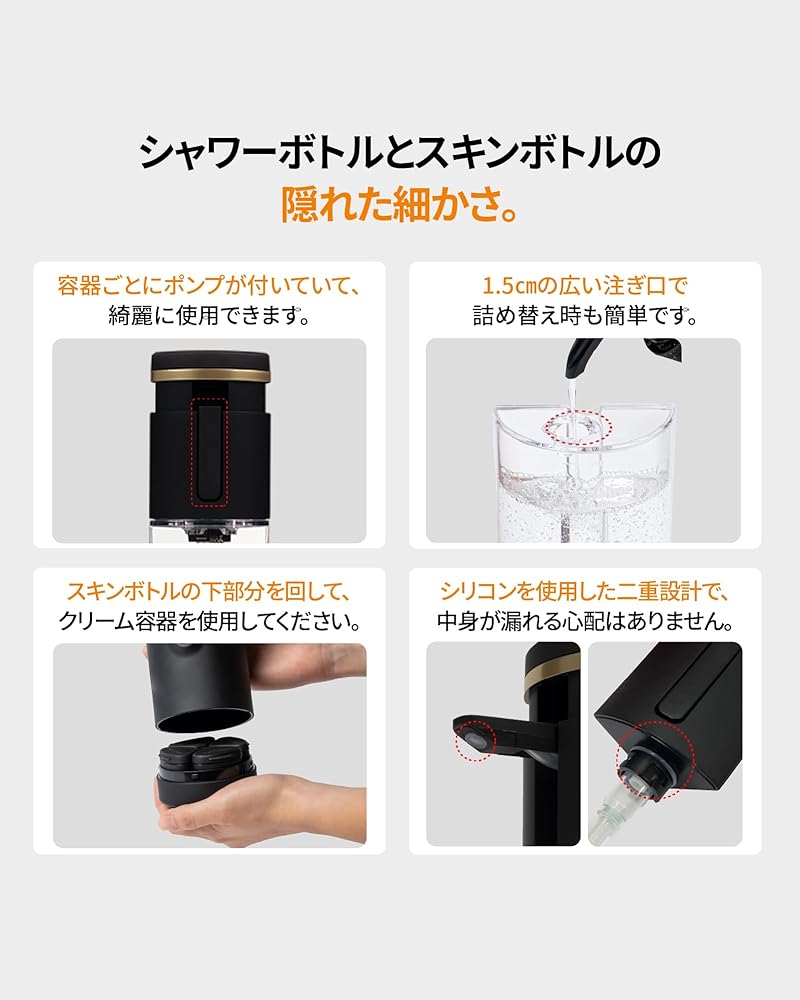 シャワーボトルとスキンボトルの
隠れた細かさ。

容器ごとにポンプが付いていて、
綺麗に使用できます。

1.5㎝の広い注ぎ口で
詰め替え時も簡単です。

スキンボトルの下部分を回して、
クリーム容器を使用してください。

シリコンを使用した二重設計で、
中身が漏れる心配はありません。