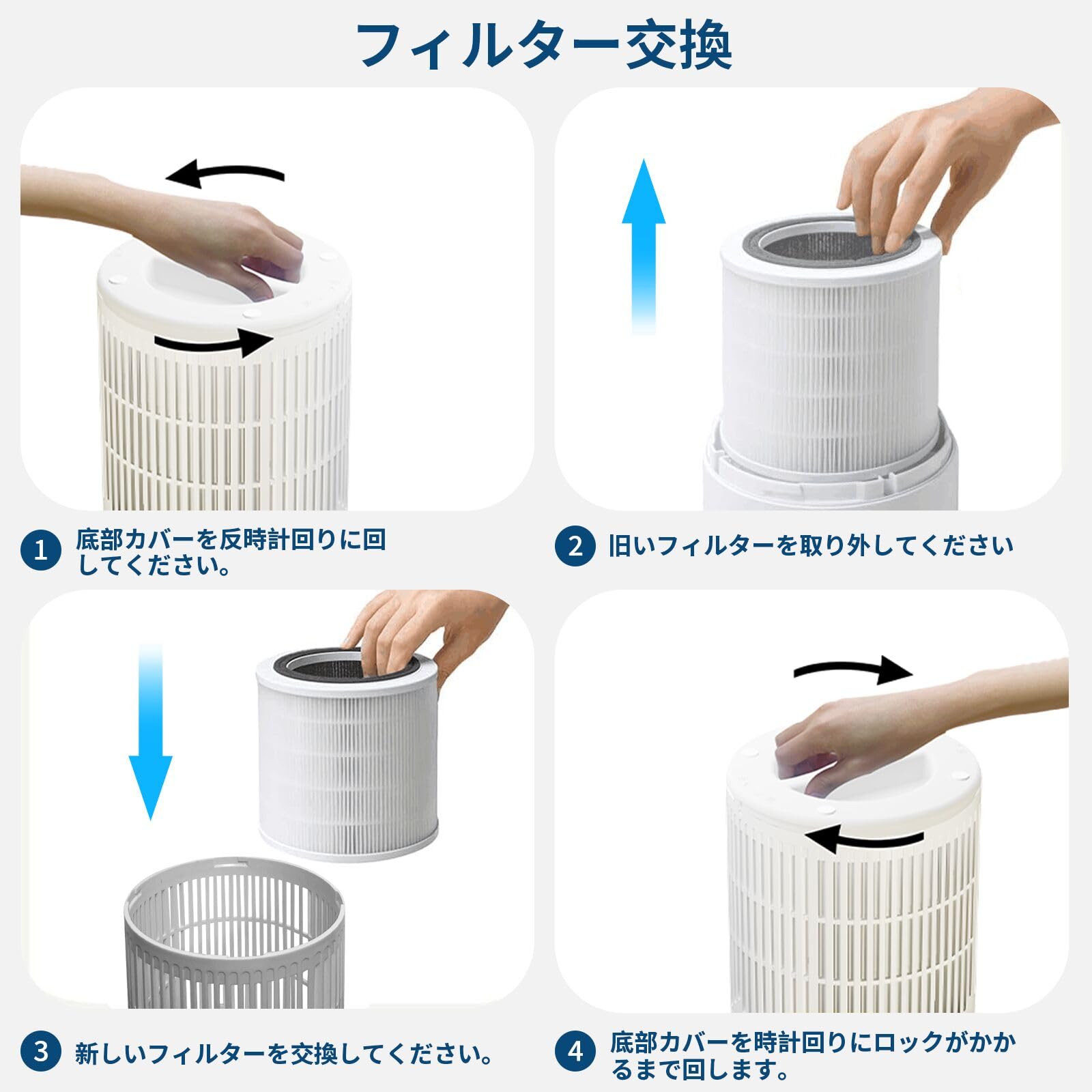 フィルター交換

1 底部カバーを反時計回りに回してください。

2 旧いフィルターを取り外してください

3 新しいフィルターを交換してください。

4 底部カバーを時計回りにロックがかかるまで回します。