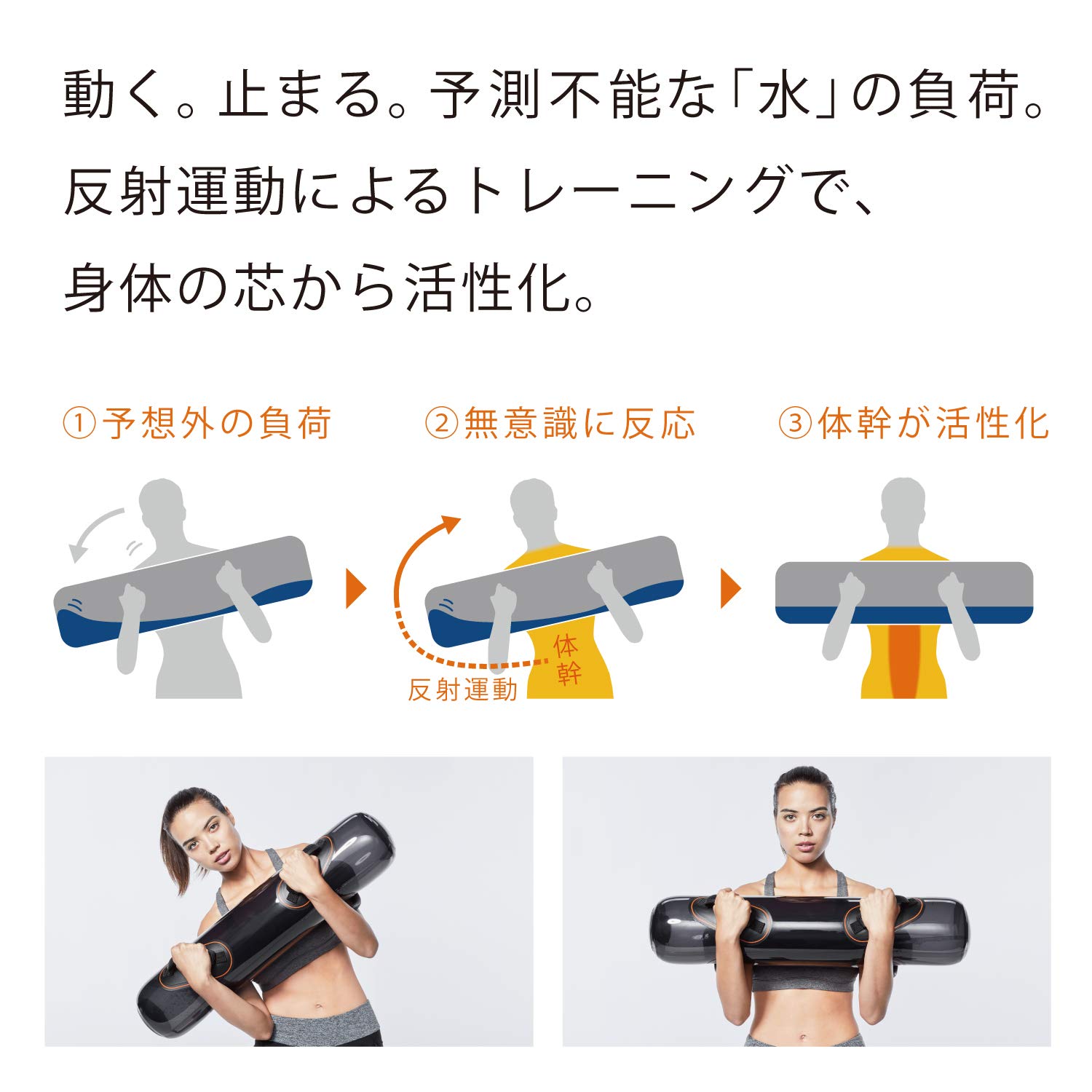 動く。止まる。予測不能な「水」の負荷。
反射運動によるトレーニングで、
身体の芯から活性化。

①予想外の負荷

②無意識に反応

③体幹が活性化

体幹

反射運動