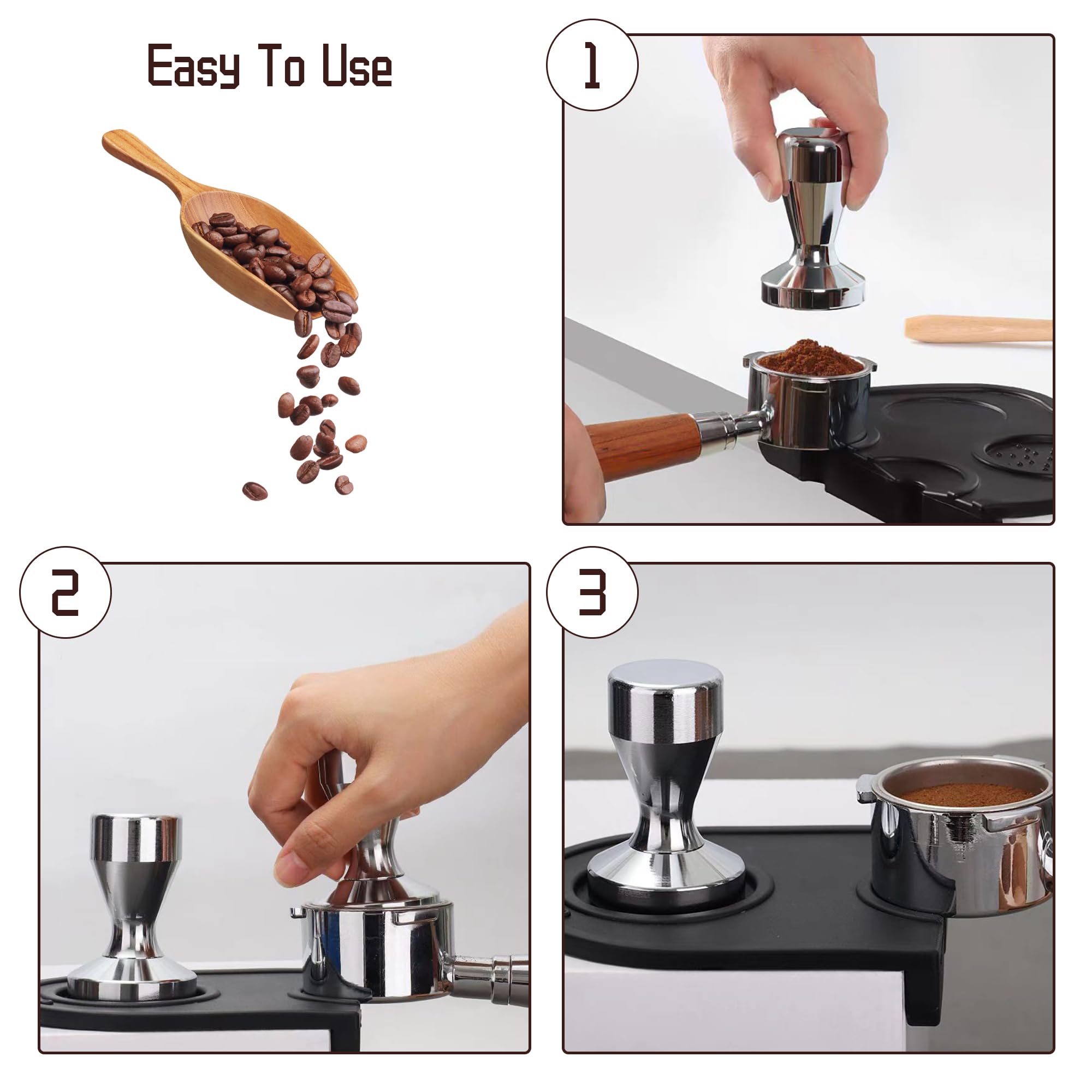 Easy To Use

1

2

3