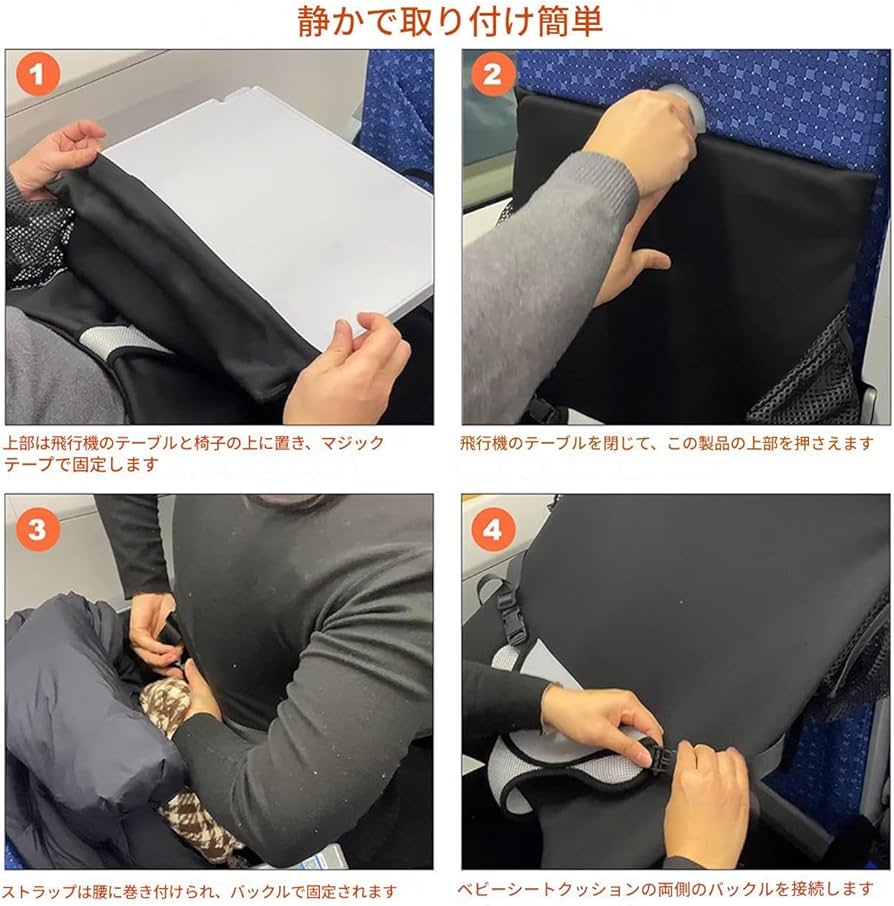 静かで取り付け簡単

1

上部は飛行機のテーブルと椅子の上に置き、マジックテープで固定します

2

飛行機のテーブルを閉じて、この製品の上部を押さえます

3

ストラップは腰に巻き付けられ、バックルで固定されます

4

ベビーシートクッションの両側のバックルを接続します