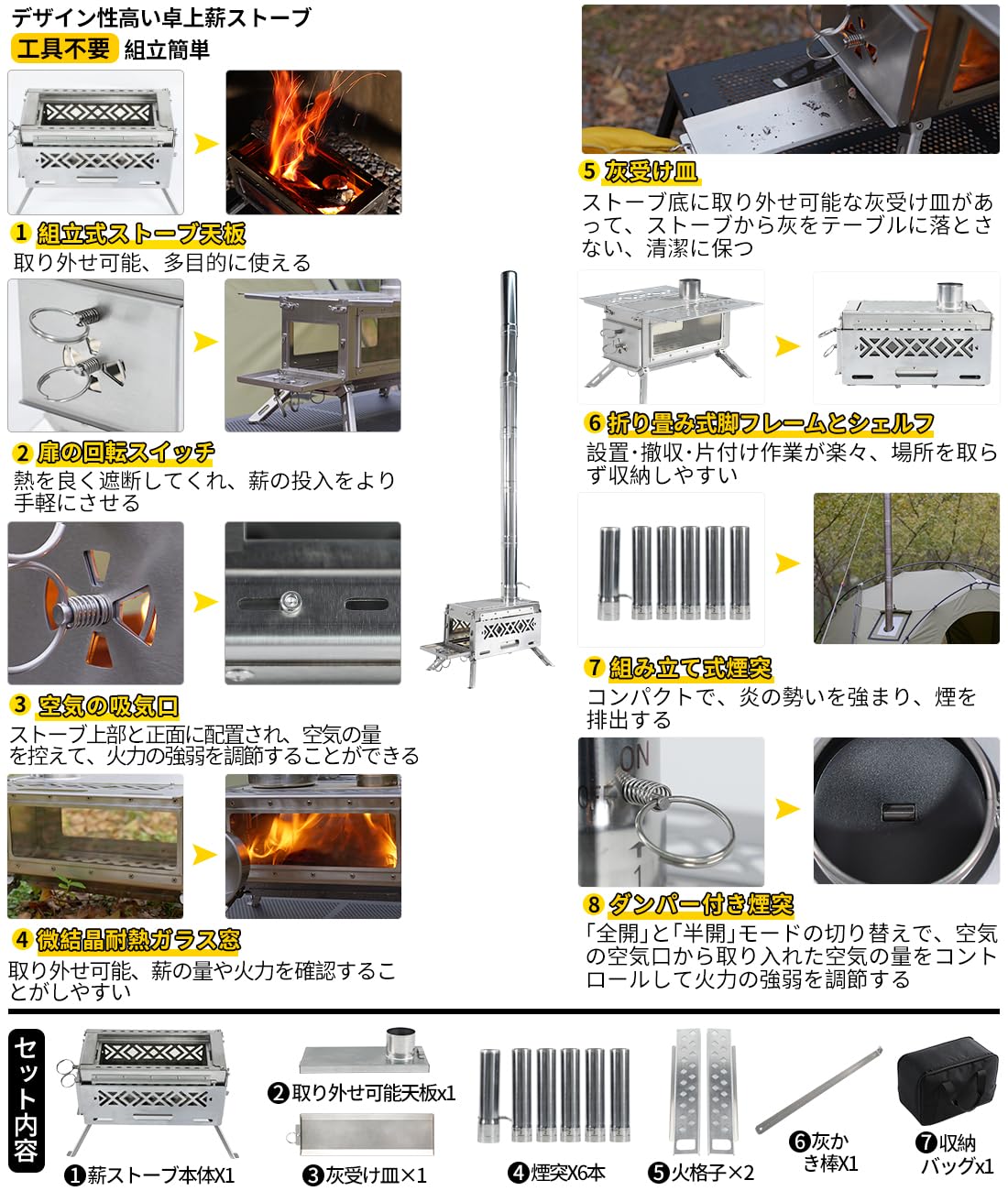 デザイン性高い卓上薪ストーブ
工具不要 組立簡単

1 組立式ストーブ天板
取り外せ可能、多目的に使える

2 扉の回転スイッチ
熱を良く遮断してくれ、薪の投入をより手軽にさせる

3 空気の吸気口
ストーブ上部と正面に配置され、空気の量を控えて、火力の強弱を調節することができる

4 微結晶耐熱ガラス窓
取り外せ可能、薪の量や火力を確認することがしやすい

5 灰受け皿
ストーブ底に取り外せ可能な灰受け皿があって、ストーブから灰をテーブルに落とさない、清潔に保つ

6 折り畳み式脚フレームとシェルフ
設置･撤収･片付け作業が楽々、場所を取らず収納しやすい

7 組み立て式煙突
コンパクトで、炎の勢いを強まり、煙を排出する

ON
OFF

8 ダンパー付き煙突
「全開」と「半開」モードの切り替えで、空気の空気口から取り入れた空気の量をコントロールして火力の強弱を調節する

セット内容
❶薪ストーブ本体X1
❷取り外せ可能天板x1
❸灰受け皿×1
❹煙突X6本
❺火格子×2
❻灰かき棒X1
❼収納バッグx1