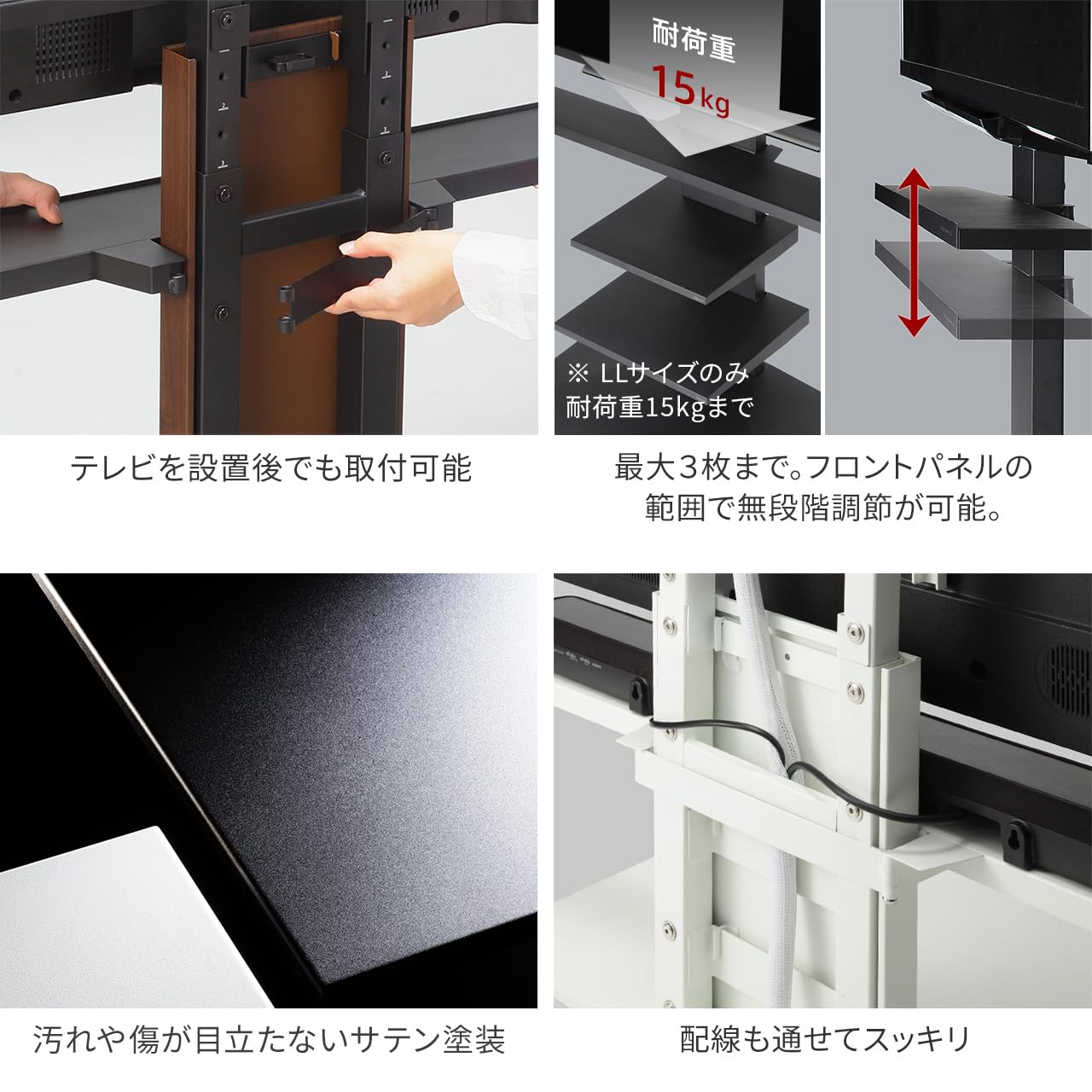 テレビを設置後でも取付可能

耐荷重
15kg

※ LLサイズのみ
耐荷重15kgまで

最大3枚まで。フロントパネルの範囲で無段階調節が可能。

汚れや傷が目立たないサテン塗装

配線も通せてスッキリ