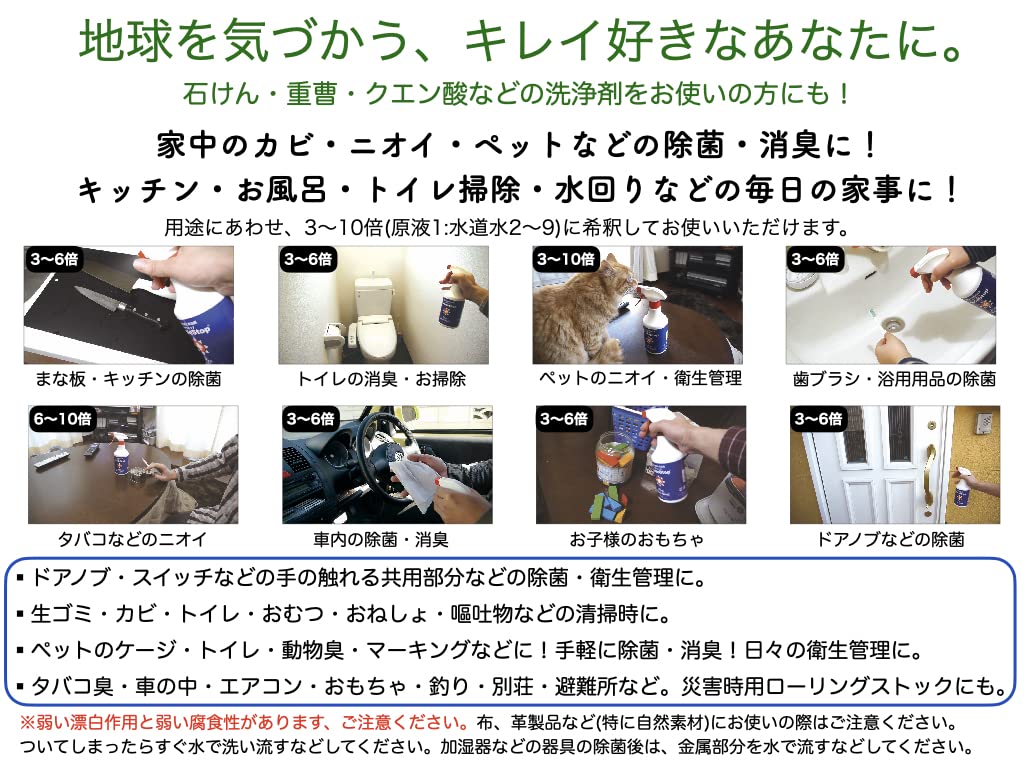 地球を気づかう、キレイ好きなあなたに。

石けん・重曹・クエン酸などの洗浄剤をお使いの方にも！

家中のカビ・ニオイ・ペットなどの除菌・消臭に！

キッチン・お風呂・トイレ掃除・水回りなどの毎日の家事に！

用途にあわせ、3〜10倍(原液1:水道水2〜9)に希釈してお使いいただけます。

3〜6倍
まな板・キッチンの除菌

3〜6倍
トイレの消臭・お掃除

3〜10倍
ペットのニオイ・衛生管理

3〜6倍
歯ブラシ・浴用用品の除菌

6〜10倍
タバコなどのニオイ

3〜6倍
車内の除菌・消臭

3〜6倍
お子様のおもちゃ

3〜6倍
ドアノブなどの除菌

▪ ドアノブ・スイッチなどの手の触れる共用部分などの除菌・衛生管理に。
▪ 生ゴミ・カビ・トイレ・おむつ・おねしょ・嘔吐物などの清掃時に。
▪ ペットのケージ・トイレ・動物臭・マーキングなどに！手軽に除菌・消臭！日々の衛生管理に。
▪ タバコ臭・車の中・エアコン・おもちゃ・釣り・別荘・避難所など。災害時用ローリングストックにも。

※弱い漂白作用と弱い腐食性があります、ご注意ください。布、革製品など(特に自然素材)にお使いの際はご注意ください。ついてしまったらすぐ水で洗い流すなどしてください。加湿器などの器具の除菌後は、金属部分を水で流すなどしてください。