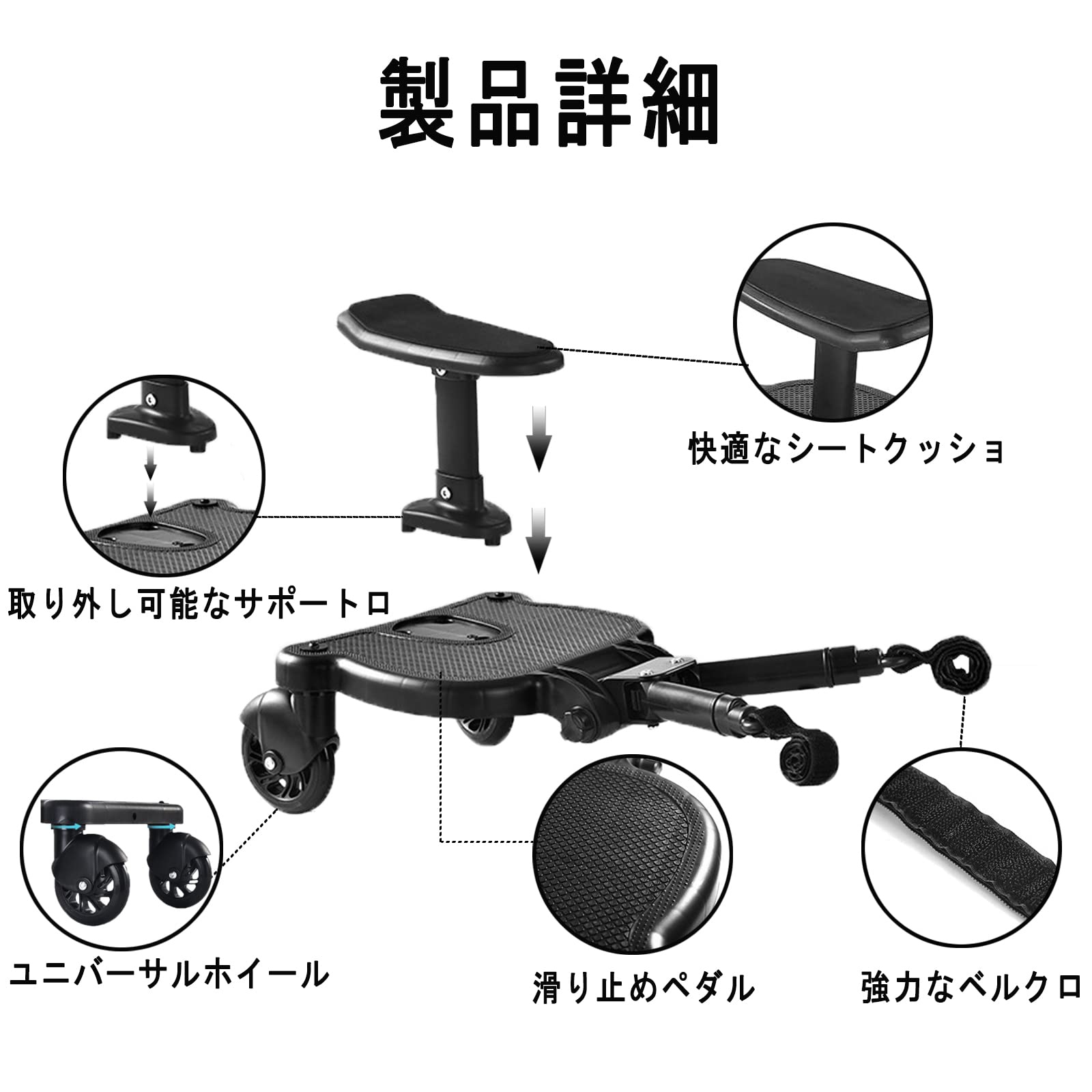 製品詳細

快適なシートクッショ

取り外し可能なサポートロ

ユニバーサルホイール

滑り止めペダル

強力なベルクロ