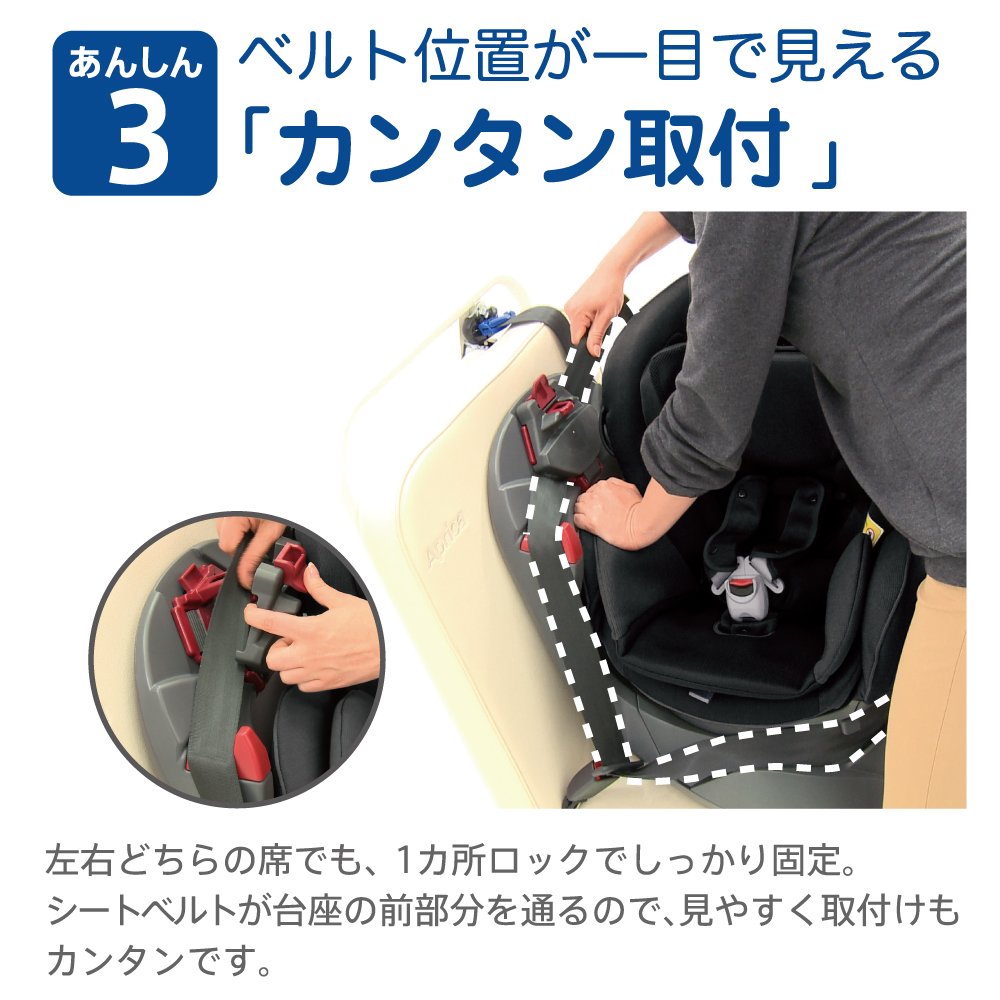 あんしん
3
ベルト位置が一目で見える
「カンタン取付」

Aprica

左右どちらの席でも、1カ所ロックでしっかり固定。
シートベルトが台座の前部分を通るので、見やすく取付けもカンタンです。